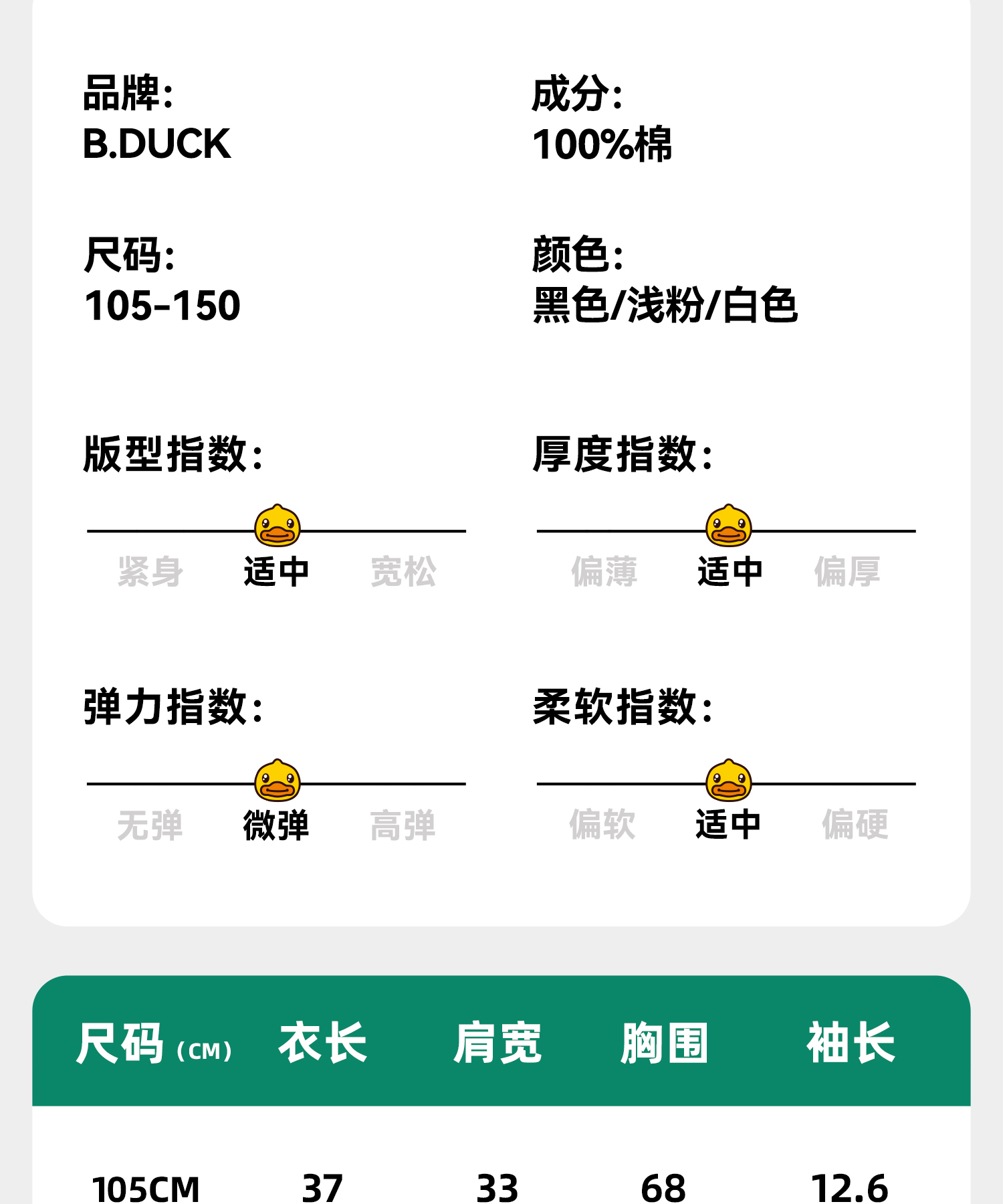 品牌:
B.DUCK

成分:
100%棉

尺码:
105-150

颜色:
黑色/浅粉/白色

版型指数:
紧身 适中 宽松

厚度指数:
偏薄 适中 偏厚

弹力指数:
无弹 微弹 高弹

柔软指数:
偏软 适中 偏硬

| 尺码(CM) | 衣长 | 肩宽 | 胸围 | 袖长 |
|---|---|---|---|---|
| 105CM | 37 | 33 | 68 | 12.6 |