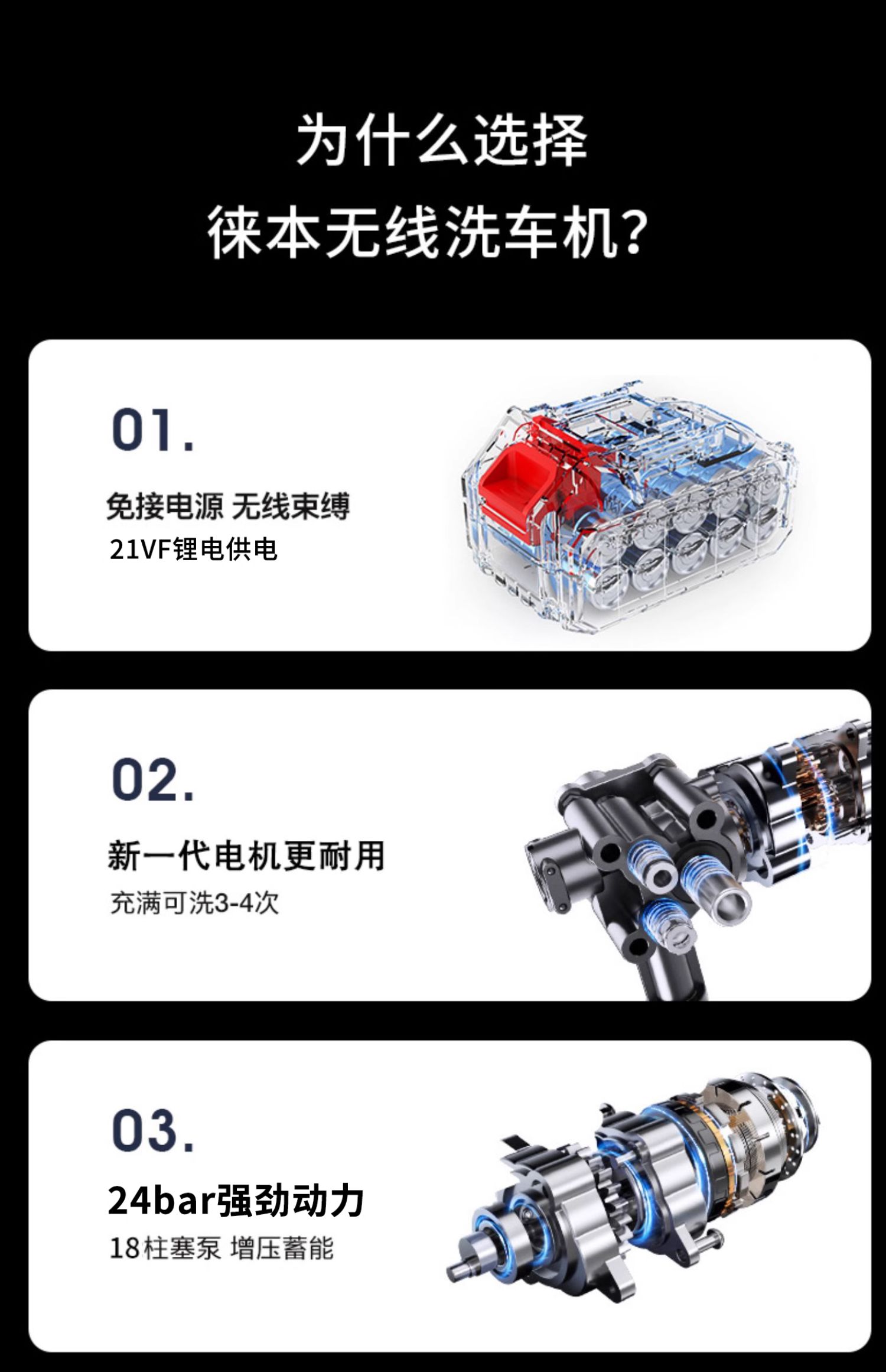 为什么选择
徕本无线洗车机?

01.

免接电源 无线束缚
21VF锂电供电

02.

新一代电机更耐用
充满可洗3-4次

03.

24bar强劲动力
18柱塞泵 增压蓄能