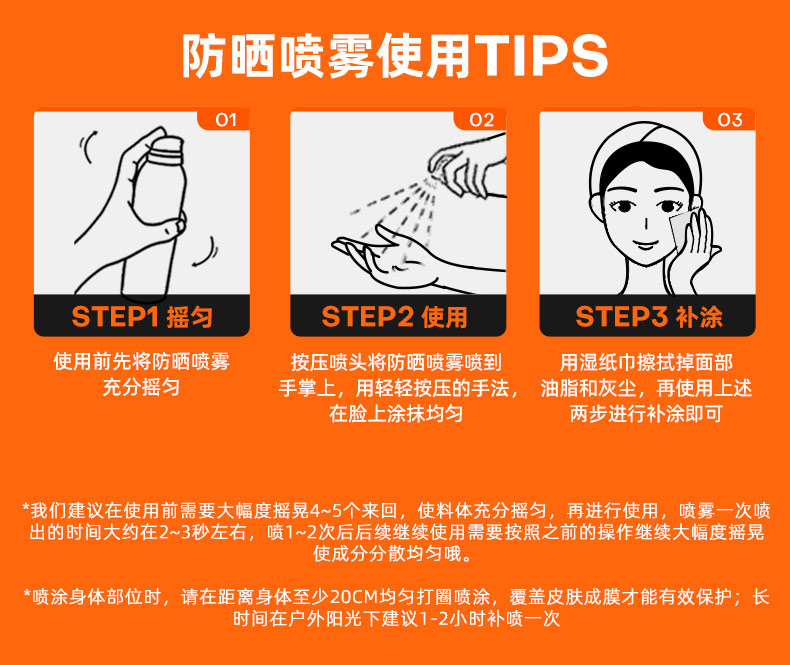 防晒喷雾使用TIPS

01
STEP1 摇匀
使用前先将防晒喷雾充分摇匀

02
STEP2 使用
按压喷头将防晒喷雾喷到手掌上，用轻轻按压的手法，在脸上涂抹均匀

03
STEP3 补涂
用湿纸巾擦拭掉面部油脂和灰尘，再使用上述两步进行补涂即可

*我们建议在使用前需要大幅度摇晃4~5个来回，使料体充分摇匀，再进行使用，喷雾一次喷出的时间大约在2~3秒左右，喷1~2次后后续继续使用需要按照之前的操作继续大幅度摇晃使成分分散均匀哦。

*喷涂身体部位时，请在距离身体至少20CM均匀打圈喷涂，覆盖皮肤成膜才能有效保护；长时间在户外阳光下建议1-2小时补喷一次