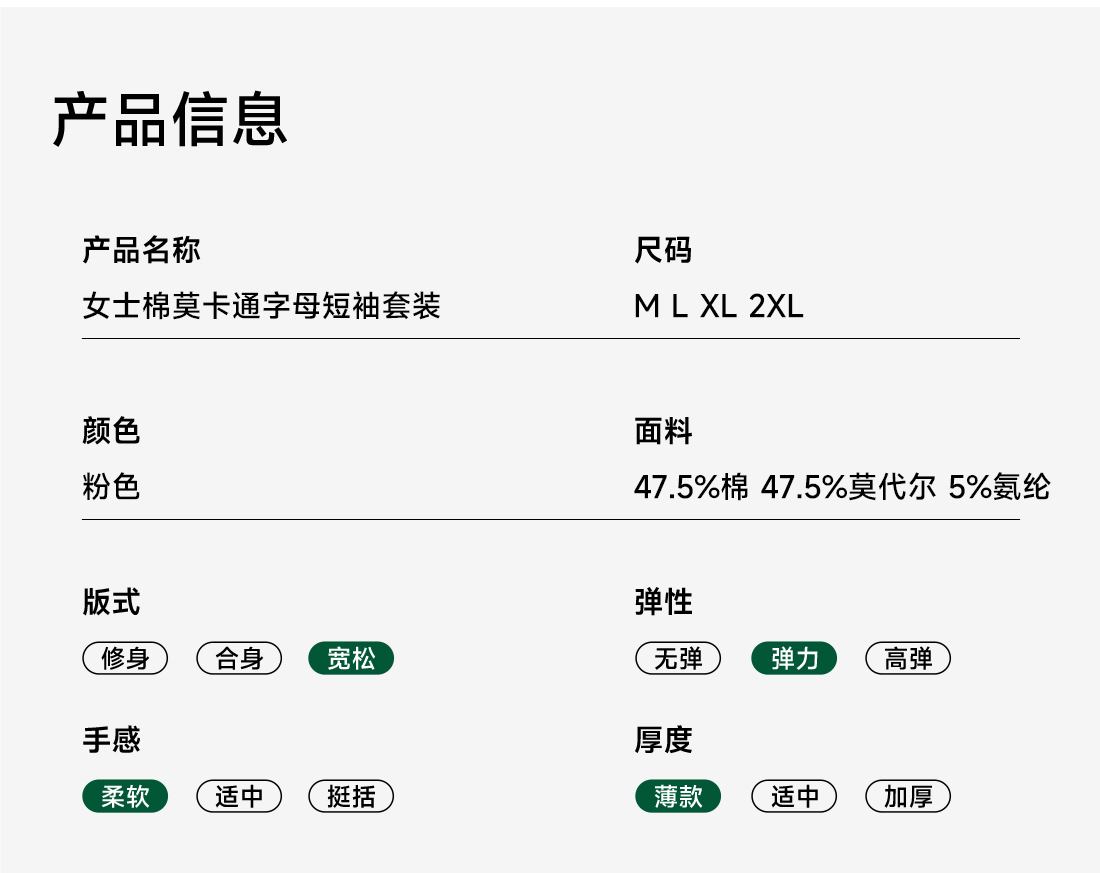 产品信息

产品名称
女士棉莫卡通字母短袖套装

尺码
M L XL 2XL

颜色
粉色

面料
47.5%棉 47.5%莫代尔 5%氨纶

版式
修身 合身 宽松

弹性
无弹 弹力 高弹

手感
柔软 适中 挺括

厚度
薄款 适中 加厚