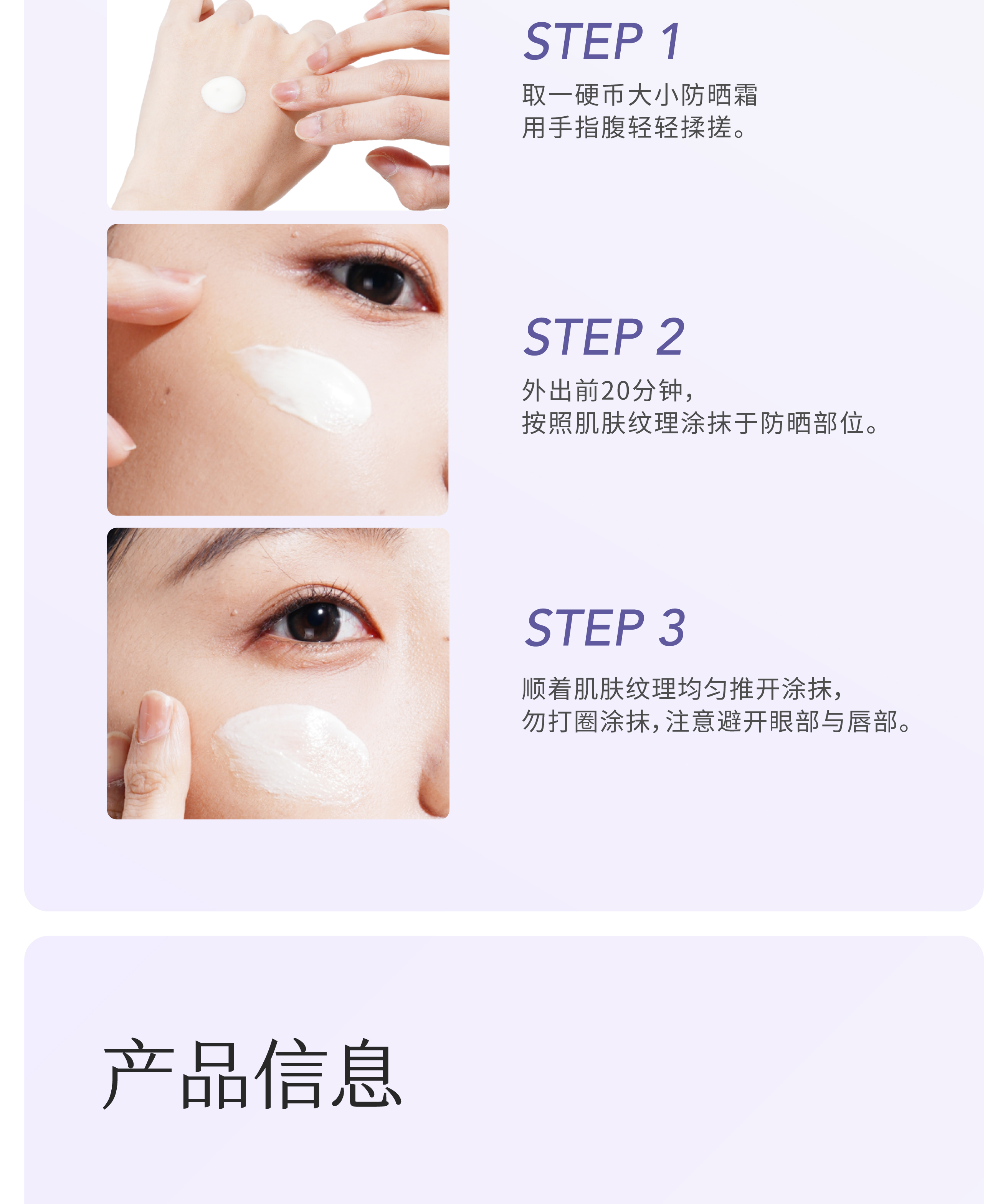 STEP 1

取一硬币大小防晒霜
用手指腹轻轻揉搓。

STEP 2

外出前20分钟，
按照肌肤纹理涂抹于防晒部位。

STEP 3

顺着肌肤纹理均匀推开涂抹，
勿打圈涂抹，注意避开眼部与唇部。

产品信息