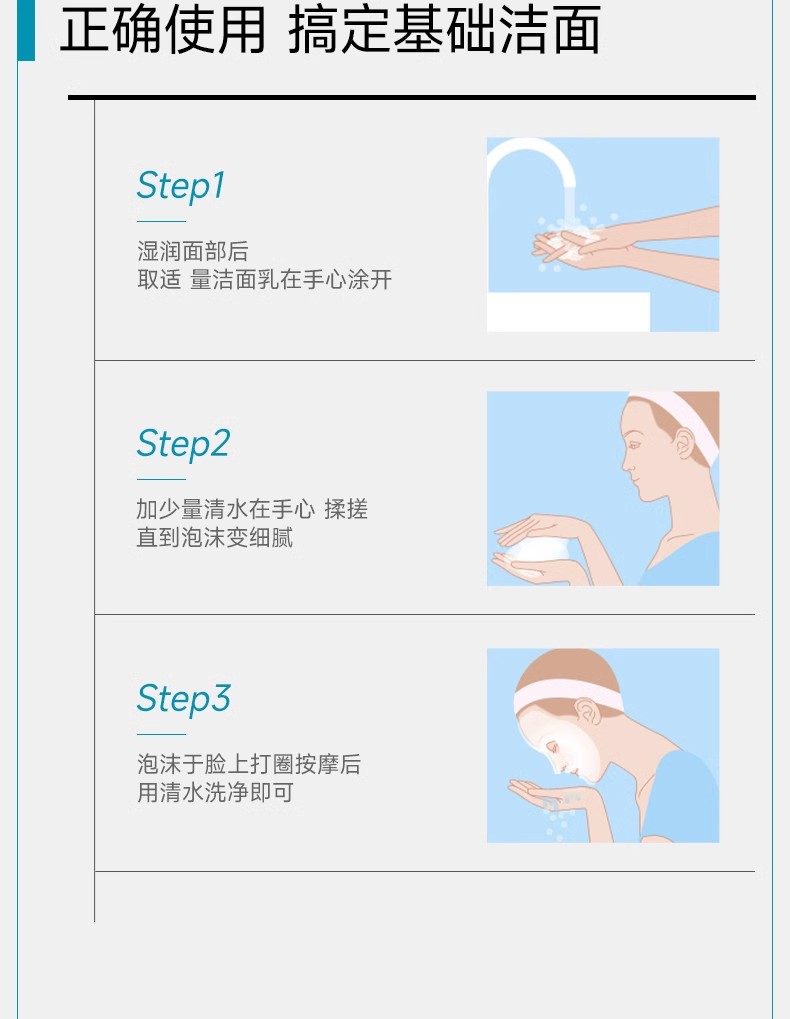 正确使用 搞定基础洁面

Step1

湿润面部后
取适 量洁面乳在手心涂开

Step2

加少量清水在手心 揉搓
直到泡沫变细腻

Step3

泡沫于脸上打圈按摩后
用清水洗净即可