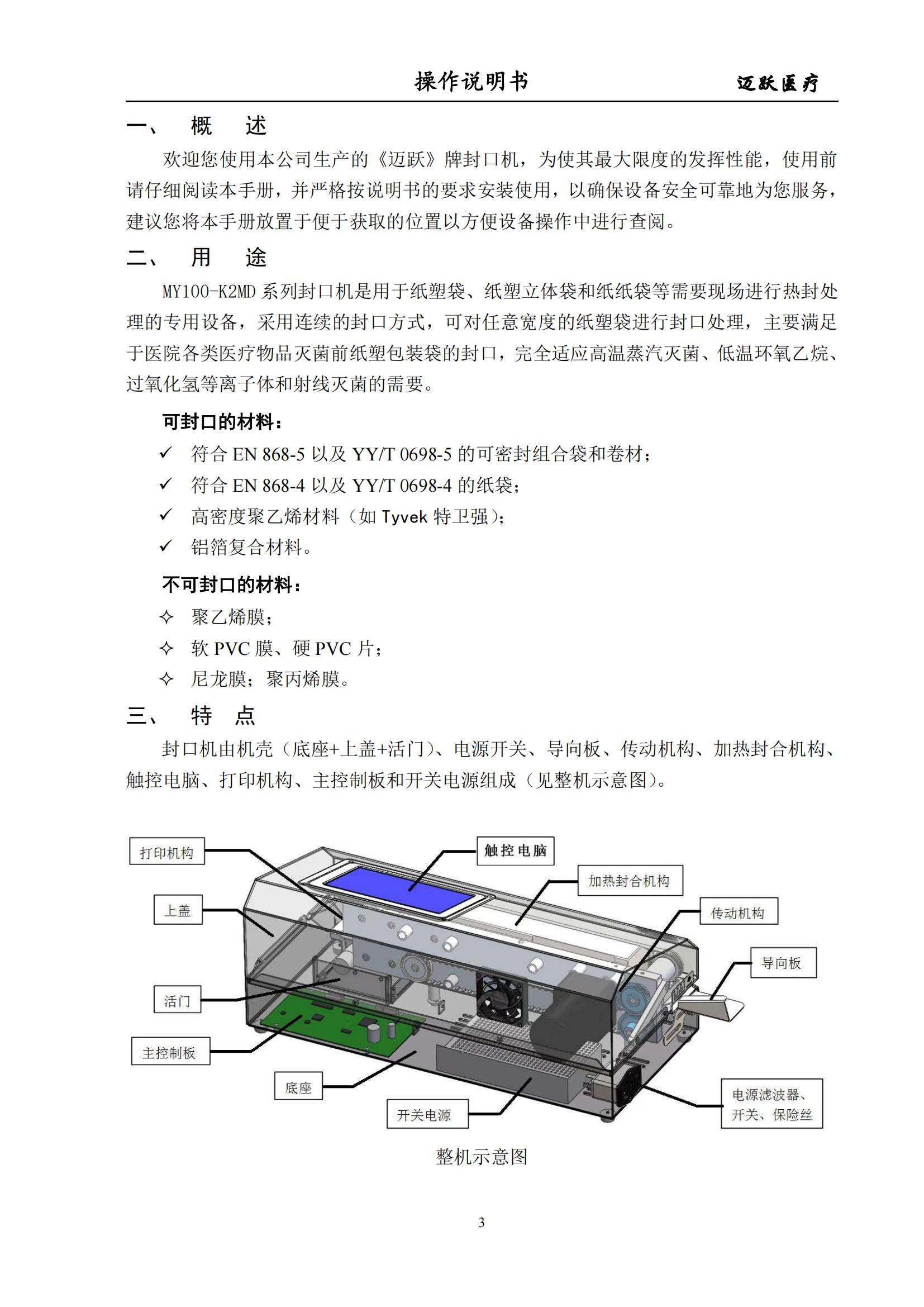 操作说明书 迈跃医疗

一、 概 述

欢迎您使用本公司生产的《迈跃》牌封口机，为使其最大限度的发挥性能，使用前请仔细阅读本手册，并严格按说明书的要求安装使用，以确保设备安全可靠地为您服务，建议您将本手册放置于便于获取的位置以方便设备操作中进行查阅。

二、 用 途

MY100-K2MD 系列封口机是用于纸塑袋、纸塑立体袋和纸纸袋等需要现场进行热封处理的专用设备，采用连续的封口方式，可对任意宽度的纸塑袋进行封口处理，主要满足于医院各类医疗物品灭菌前纸塑包装袋的封口，完全适应高温蒸汽灭菌、低温环氧乙烷、过氧化氢等离子体和射线灭菌的需要。

可封口的材料：

✓ 符合 EN 868-5 以及 YY/T 0698-5 的可密封组合袋和卷材；

✓ 符合 EN 868-4 以及 YY/T 0698-4 的纸袋；

✓ 高密度聚乙烯材料（如 Tyvek 特卫强）；

✓ 铝箔复合材料。

不可封口的材料：

✧ 聚乙烯膜；

✧ 软 PVC 膜、硬 PVC 片；

✧ 尼龙膜；聚丙烯膜。

三、 特 点

封口机由机壳（底座+上盖+活门）、电源开关、导向板、传动机构、加热封合机构、触控电脑、打印机构、主控制板和开关电源组成（见整机示意图）。

打印机构
触控电脑
加热封合机构
上盖
传动机构
导向板
活门
主控制板
底座
开关电源
电源滤波器、开关、保险丝

整机示意图

3