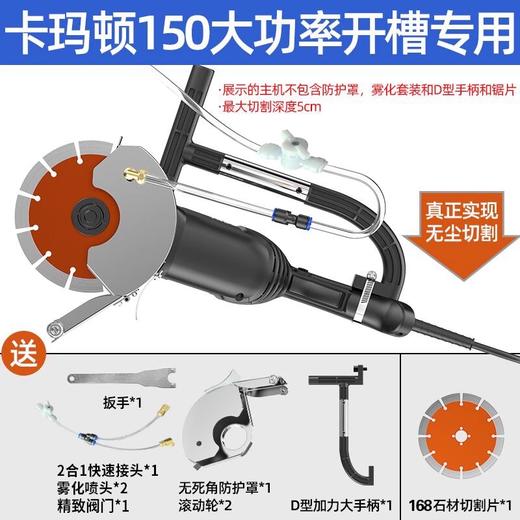 卡玛顿150大功率开槽专用

·展示的主机不包含防护罩，雾化套装和D型手柄和锯片
·最大切割深度5cm

真正实现
无尘切割

送

扳手*1

2合1快速接头*1
雾化喷头*2
精致阀门*1

无死角防护罩*1
滚动轮*2

D型加力大手柄*1

168石材切割片*1