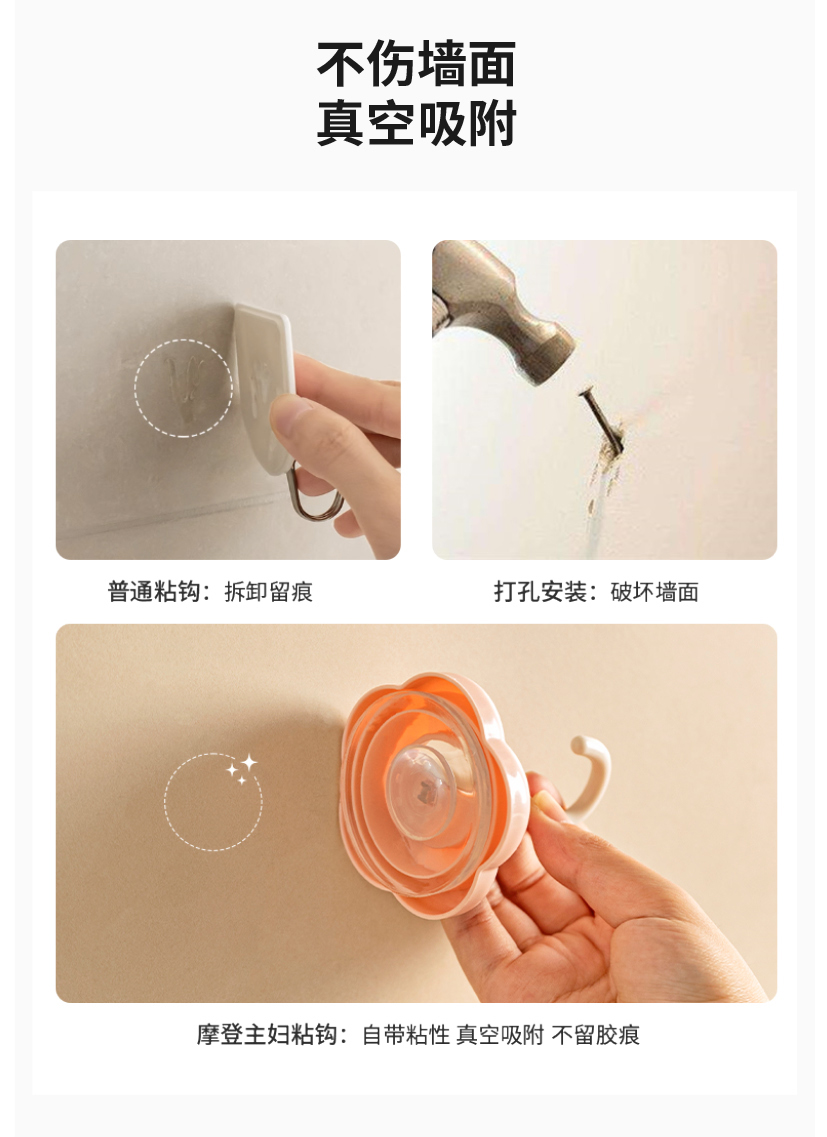 不伤墙面
真空吸附

普通粘钩：拆卸留痕

打孔安装：破坏墙面

摩登主妇粘钩：自带粘性 真空吸附 不留胶痕