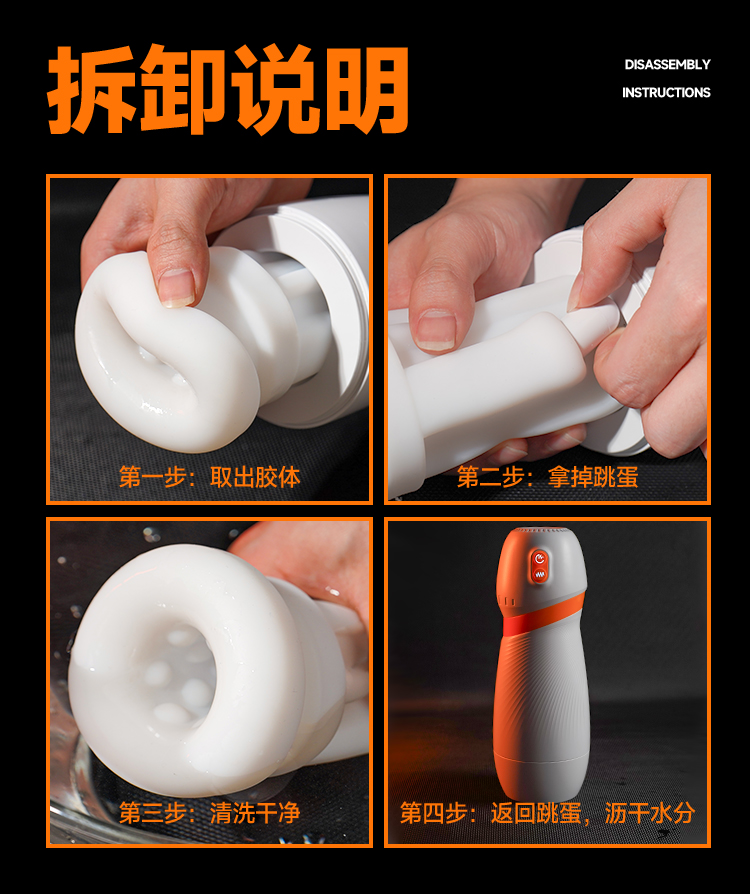 拆卸说明

DISASSEMBLY
INSTRUCTIONS

第一步：取出胶体

第二步：拿掉跳蛋

第三步：清洗干净

第四步：返回跳蛋，沥干水分