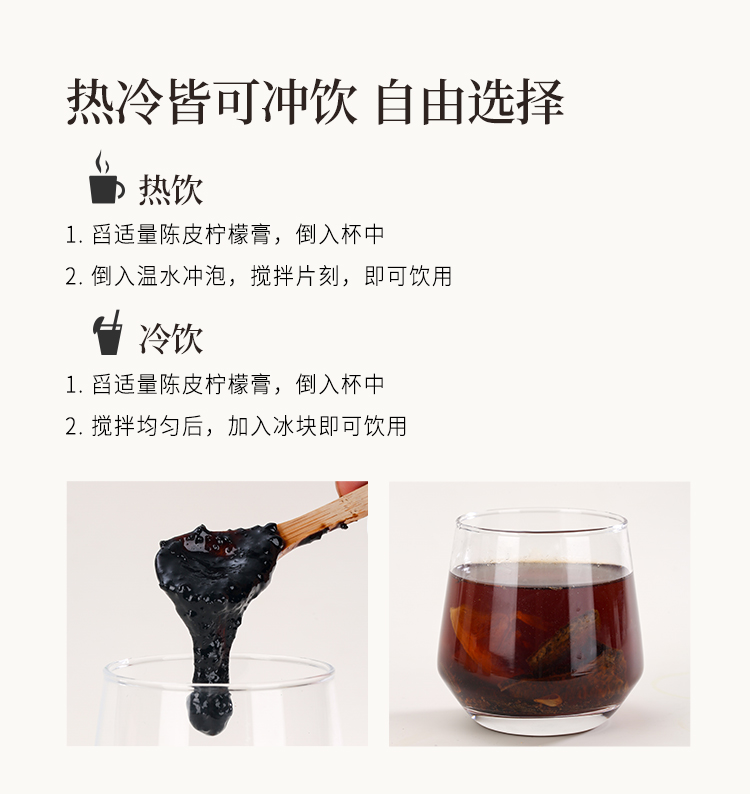 热冷皆可冲饮 自由选择

热饮

1. 舀适量陈皮柠檬膏，倒入杯中

2. 倒入温水冲泡，搅拌片刻，即可饮用

冷饮

1. 舀适量陈皮柠檬膏，倒入杯中

2. 搅拌均匀后，加入冰块即可饮用