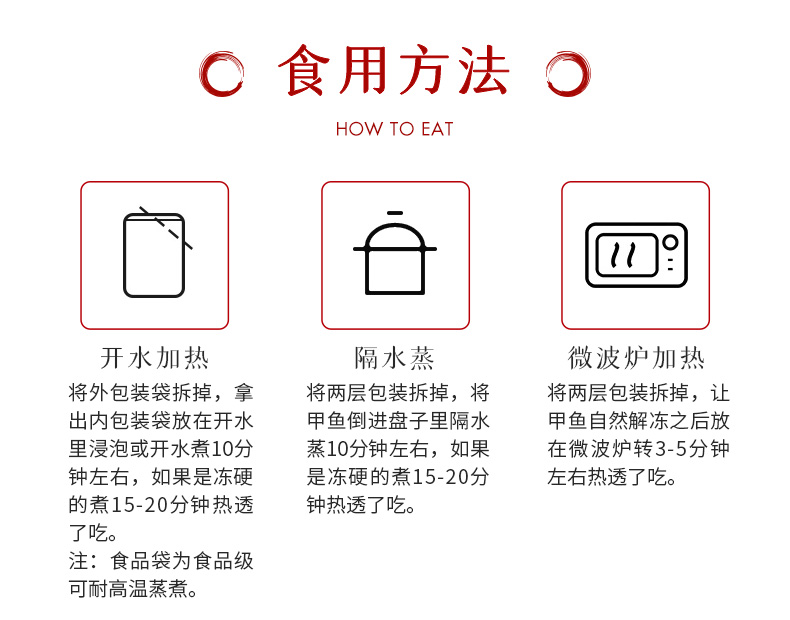 食用方法

HOW TO EAT

开水加热

将外包装袋拆掉，拿出内包装袋放在开水里浸泡或开水煮10分钟左右，如果是冻硬的煮15-20分钟热透了吃。

注：食品袋为食品级可耐高温蒸煮。

隔水蒸

将两层包装拆掉，将甲鱼倒进盘子里隔水蒸10分钟左右，如果是冻硬的煮15-20分钟热透了吃。

微波炉加热

将两层包装拆掉，让甲鱼自然解冻之后放在微波炉转3-5分钟左右热透了吃。