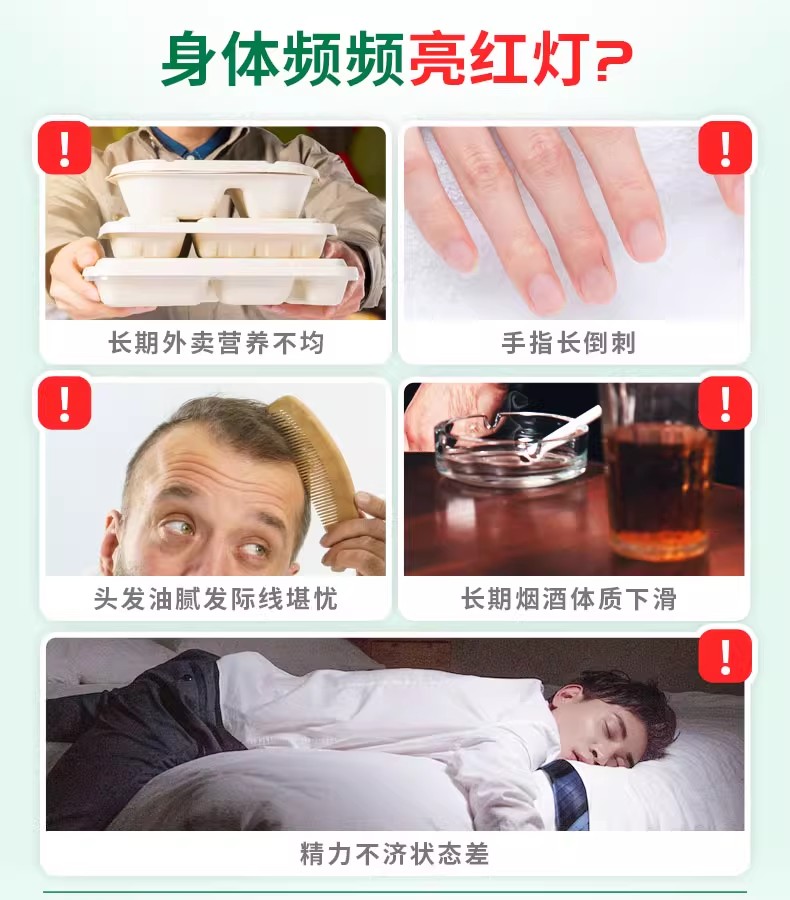 身体频频亮红灯?

!
长期外卖营养不均

!
手指长倒刺

!
头发油腻发际线堪忧

!
长期烟酒体质下滑

!
精力不济状态差