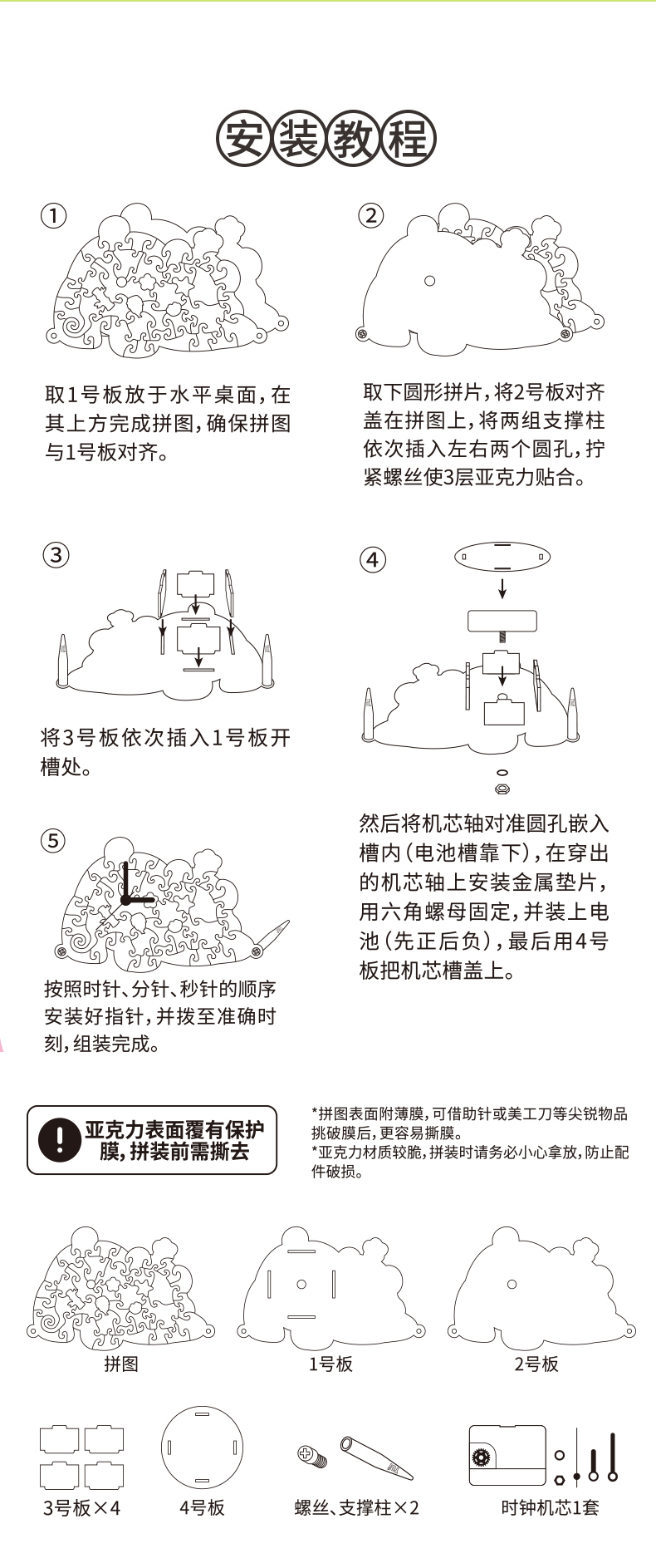 安装教程

①
取1号板放于水平桌面，在其上方完成拼图，确保拼图与1号板对齐。

②
取下圆形拼片，将2号板对齐盖在拼图上，将两组支撑柱依次插入左右两个圆孔，拧紧螺丝使3层亚克力贴合。

③
将3号板依次插入1号板开槽处。

④
然后将机芯轴对准圆孔嵌入槽内（电池槽靠下），在穿出的机芯轴上安装金属垫片，用六角螺母固定，并装上电池（先正后负），最后用4号板把机芯槽盖上。

⑤
按照时针、分针、秒针的顺序安装好指针，并拨至准确时刻，组装完成。

亚克力表面覆有保护膜，拼装前需撕去

*拼图表面附薄膜，可借助针或美工刀等尖锐物品挑破膜后，更容易撕膜。
*亚克力材质较脆，拼装时请务必小心拿放，防止配件破损。

拼图
1号板
2号板
3号板×4
4号板
螺丝、支撑柱×2
时钟机芯1套