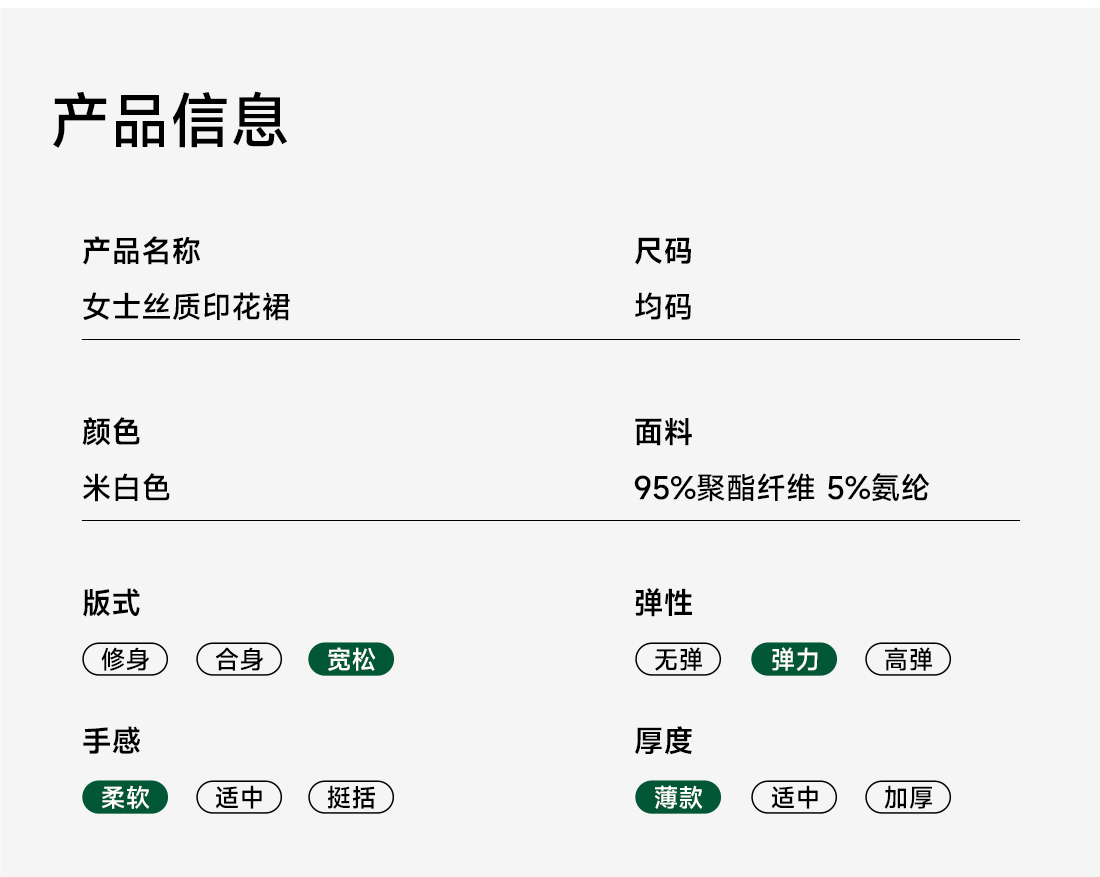 产品信息

产品名称
女士丝质印花裙

尺码
均码

颜色
米白色

面料
95%聚酯纤维 5%氨纶

版式
修身 合身 宽松

弹性
无弹 弹力 高弹

手感
柔软 适中 挺括

厚度
薄款 适中 加厚