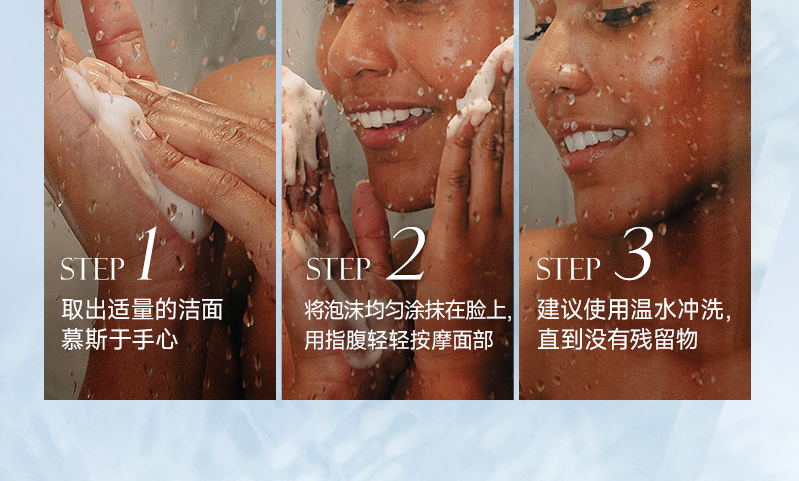 STEP 1
取出适量的洁面慕斯于手心

STEP 2
将泡沫均匀涂抹在脸上,用指腹轻轻按摩面部

STEP 3
建议使用温水冲洗,直到没有残留物