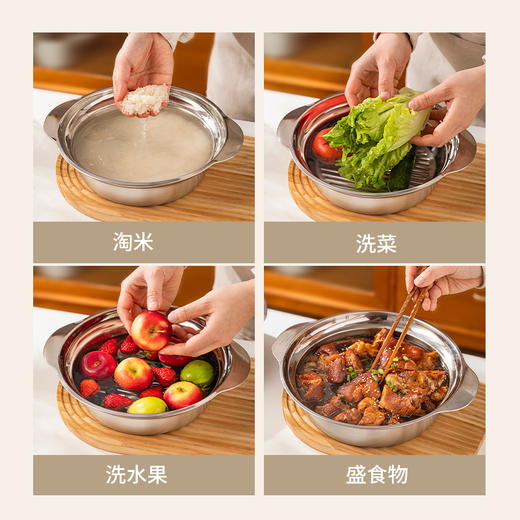 淘米

洗菜

洗水果

盛食物