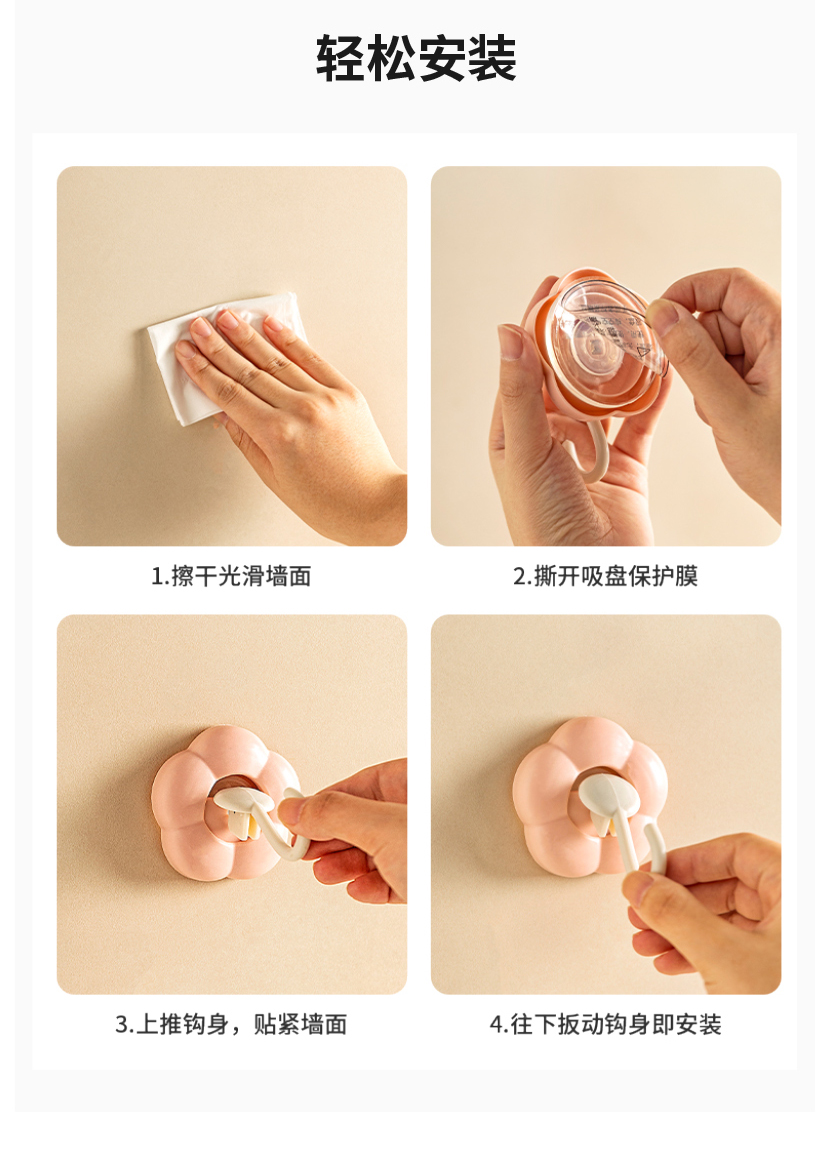 轻松安装

1.擦干光滑墙面

2.撕开吸盘保护膜

3.上推钩身，贴紧墙面

4.往下扳动钩身即安装