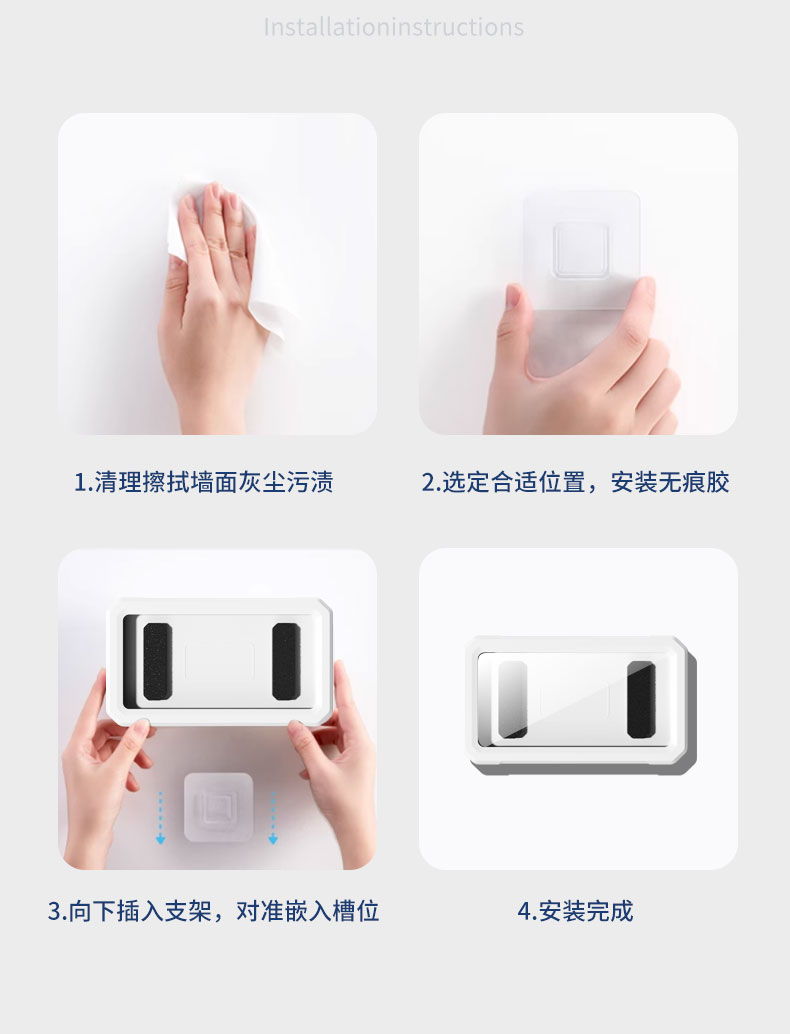 Installationinstructions

1.清理擦拭墙面灰尘污渍

2.选定合适位置，安装无痕胶

3.向下插入支架，对准嵌入槽位

4.安装完成