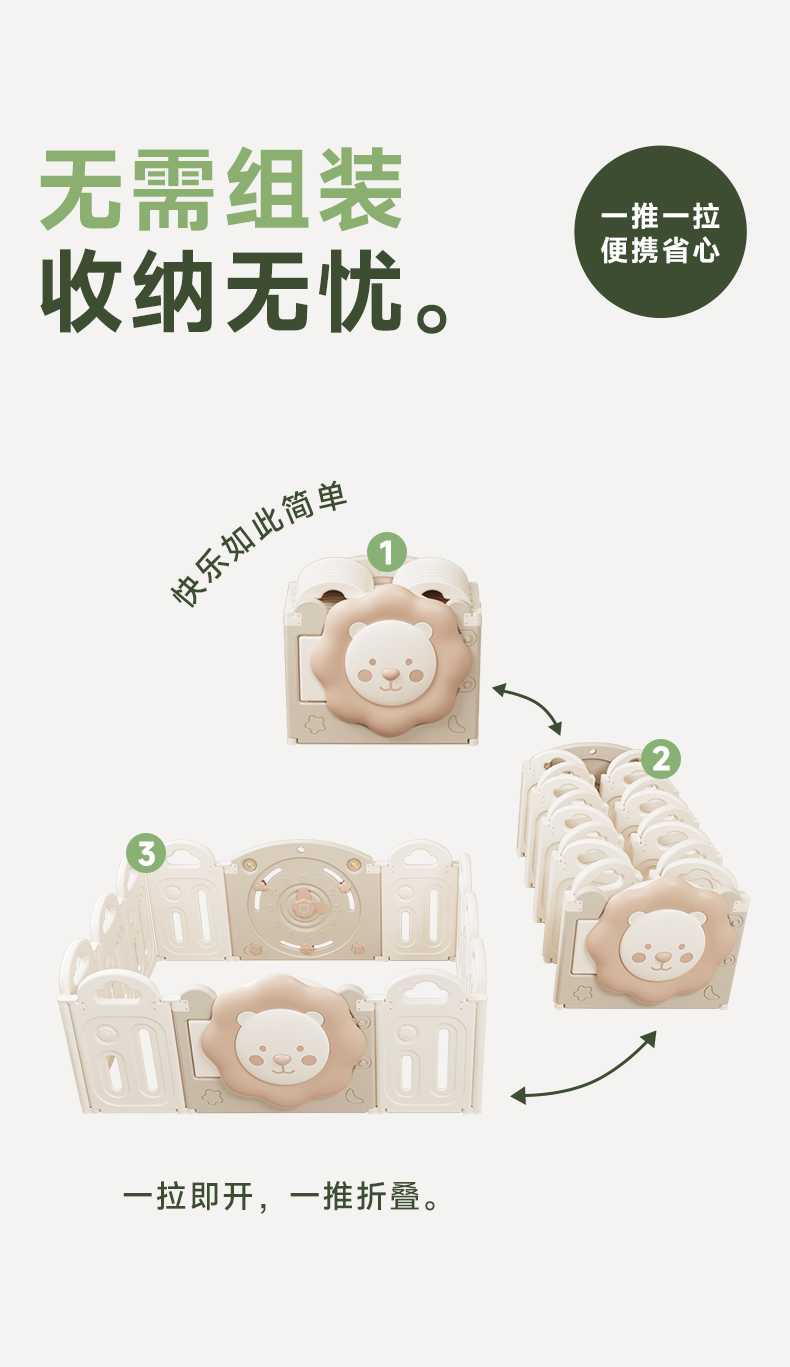 无需组装
收纳无忧。

一推一拉
便携省心

快乐如此简单

1

2

3

一拉即开，一推折叠。