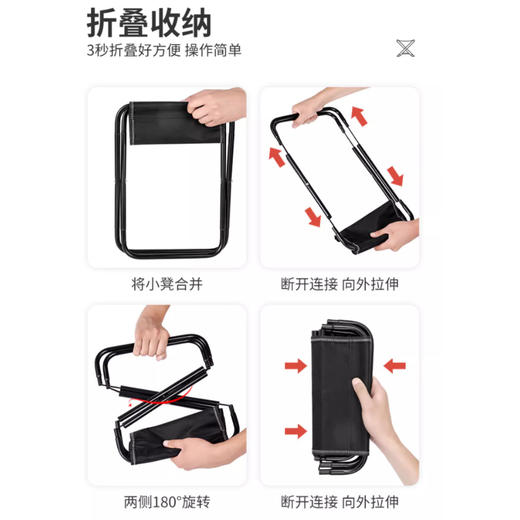 折叠收纳
3秒折叠好方便 操作简单

将小凳合并

断开连接 向外拉伸

两侧180°旋转

断开连接 向外拉伸