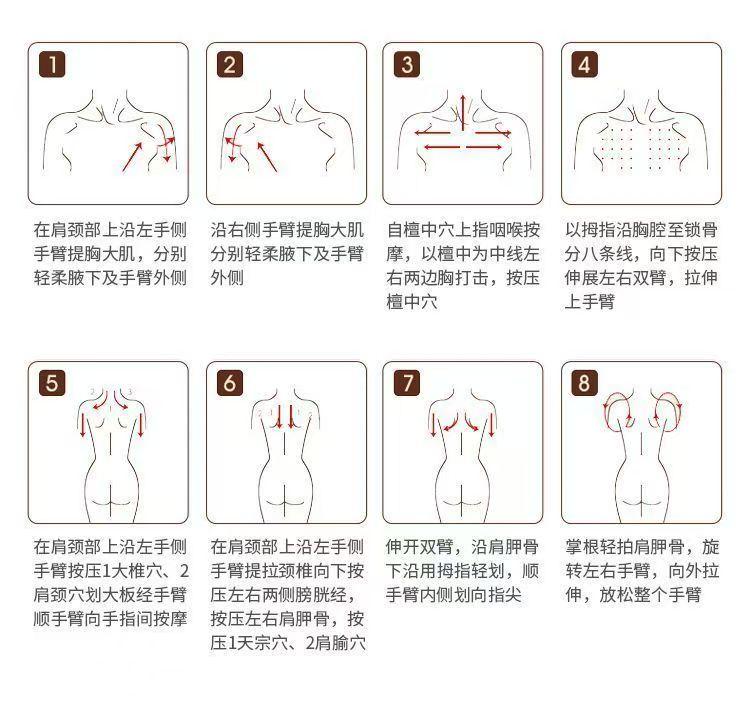 1

在肩颈部上沿左手侧手臂提胸大肌，分别轻柔腋下及手臂外侧

2

沿右侧手臂提胸大肌分别轻柔腋下及手臂外侧

3

自檀中穴上指咽喉按摩，以檀中为中线左右两边胸打击，按压檀中穴

4

以拇指沿胸腔至锁骨分八条线，向下按压伸展左右双臂，拉伸上手臂

5

在肩颈部上沿左手侧手臂按压1大椎穴、2肩颈穴划大板经手臂顺手臂向手指间按摩

6

在肩颈部上沿左手侧手臂提拉颈椎向下按压左右两侧膀胱经，按压左右肩胛骨，按压1天宗穴、2肩腧穴

7

伸开双臂，沿肩胛骨下沿用拇指轻划，顺手臂内侧划向指尖

8

掌根轻拍肩胛骨，旋转左右手臂，向外拉伸，放松整个手臂