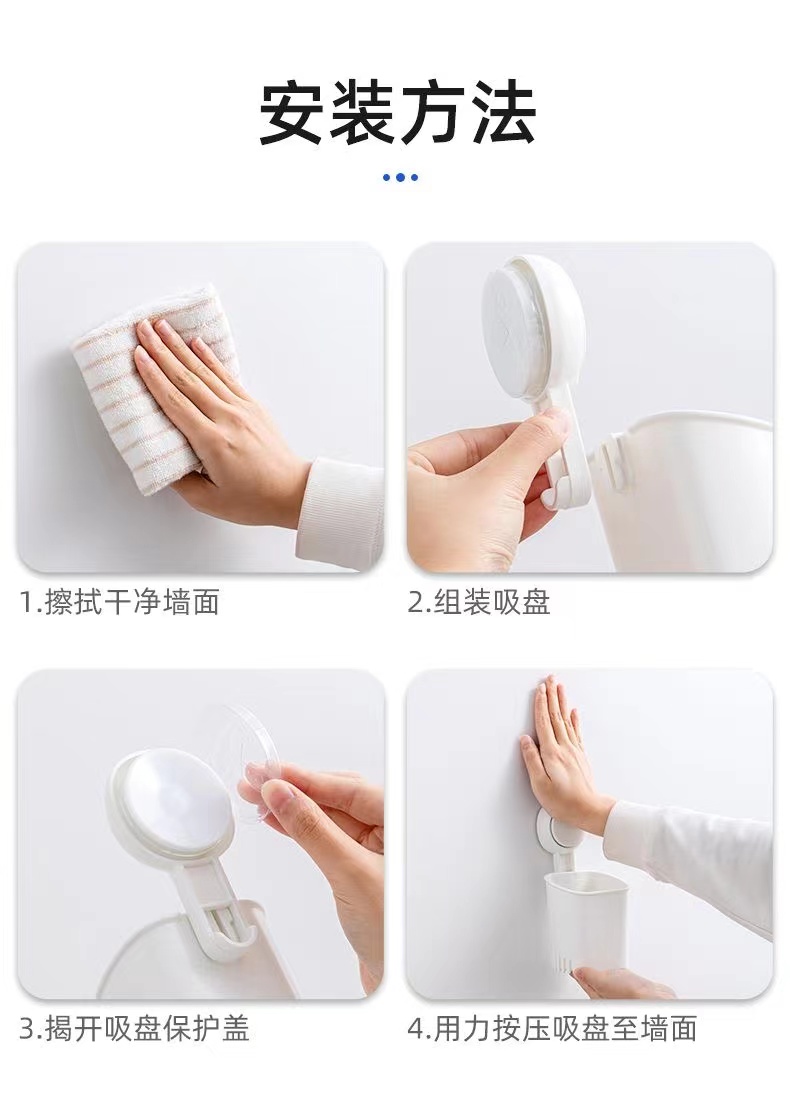 安装方法

1.擦拭干净墙面

2.组装吸盘

3.揭开吸盘保护盖

4.用力按压吸盘至墙面