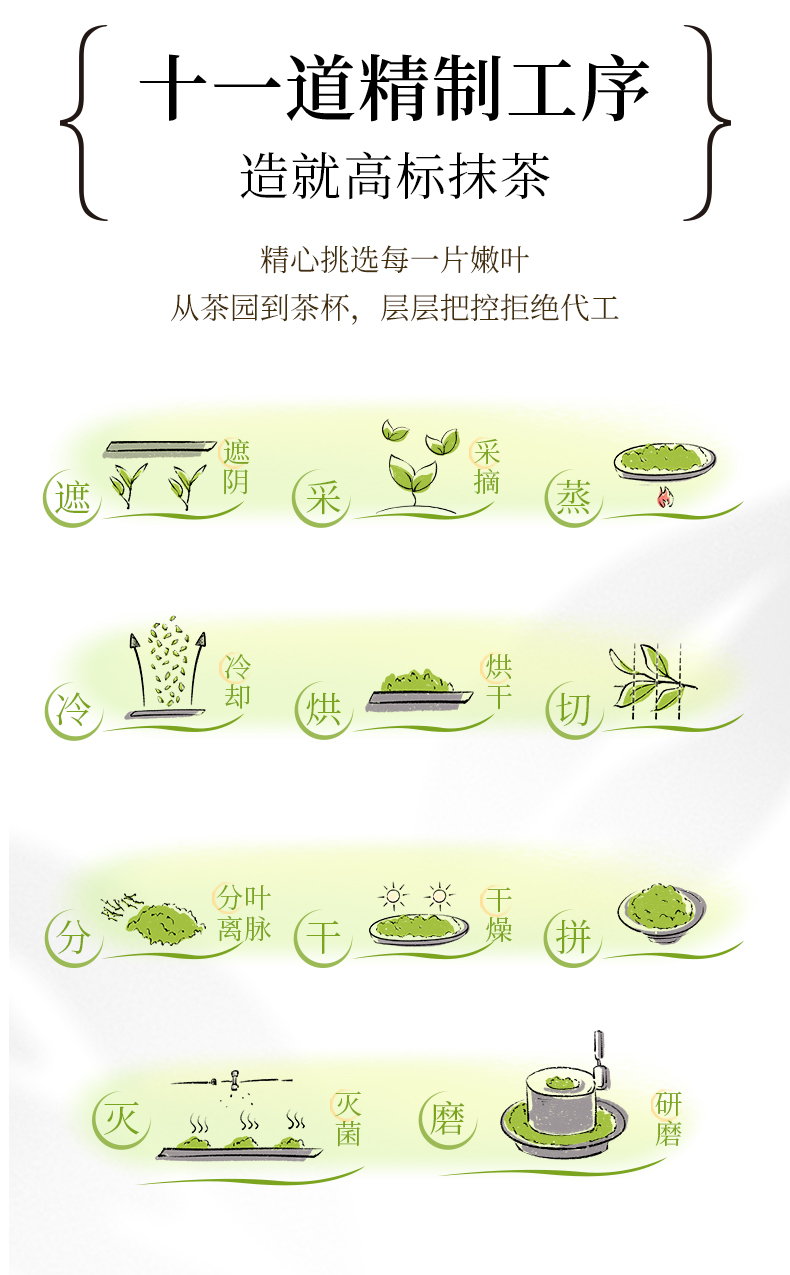 十一道精制工序
造就高标抹茶

精心挑选每一片嫩叶
从茶园到茶杯，层层把控拒绝代工

遮 遮阴
采 采摘
蒸

冷 冷却
烘 烘干
切

分 分叶离脉
干 干燥
拼

灭 灭菌
磨 研磨