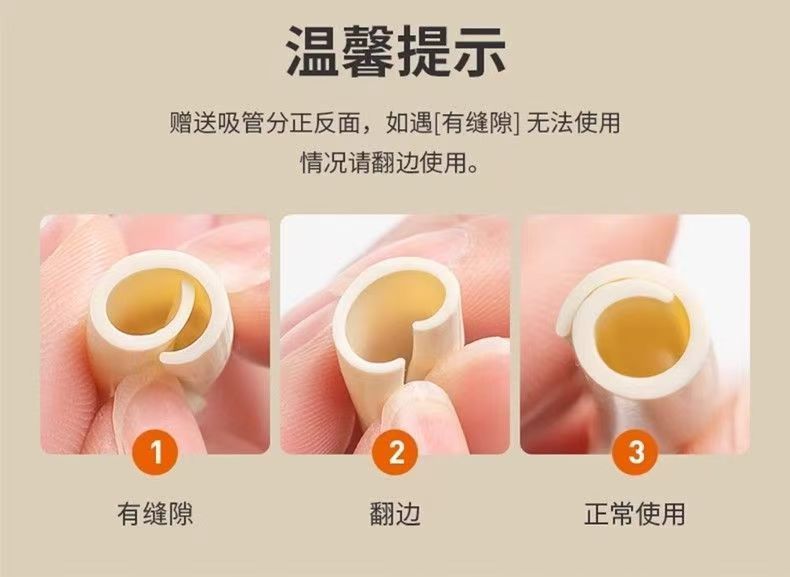 温馨提示

赠送吸管分正反面，如遇[有缝隙] 无法使用情况请翻边使用。

1
有缝隙

2
翻边

3
正常使用