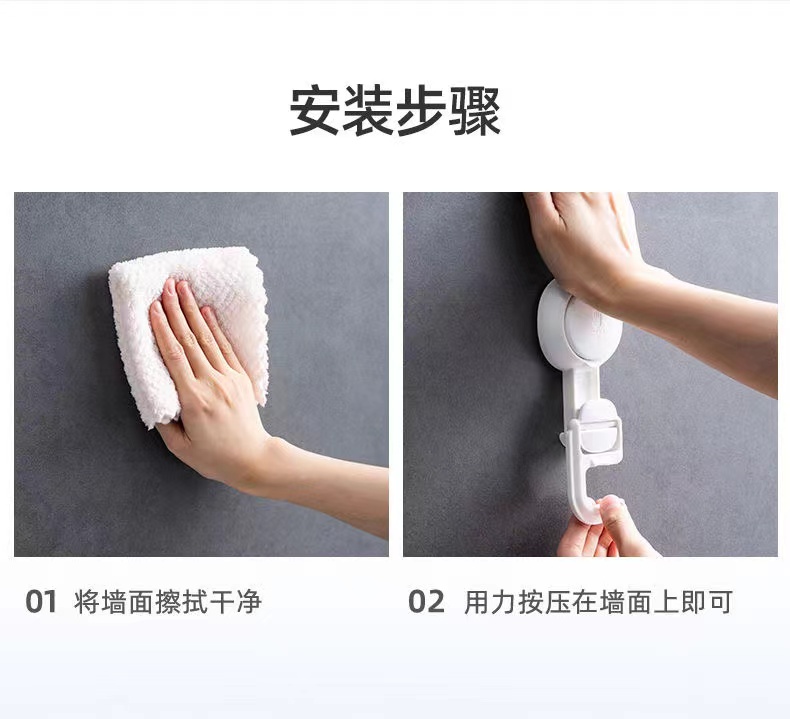 安装步骤

01 将墙面擦拭干净

02 用力按压在墙面上即可