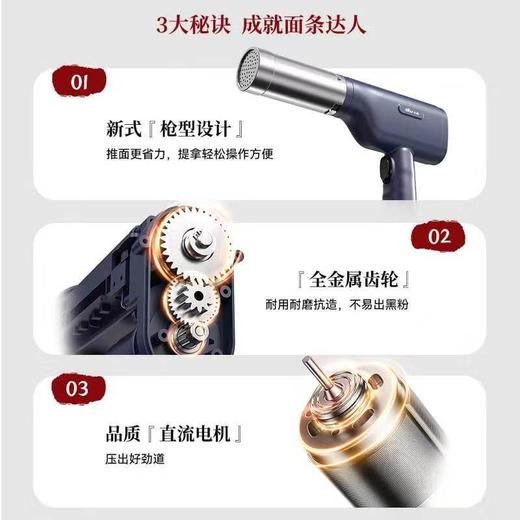 3大秘诀 成就面条达人

01

新式『枪型设计』

推面更省力，提拿轻松操作方便

02

『全金属齿轮』

耐用耐磨抗造，不易出黑粉

03

品质『直流电机』

压出好劲道