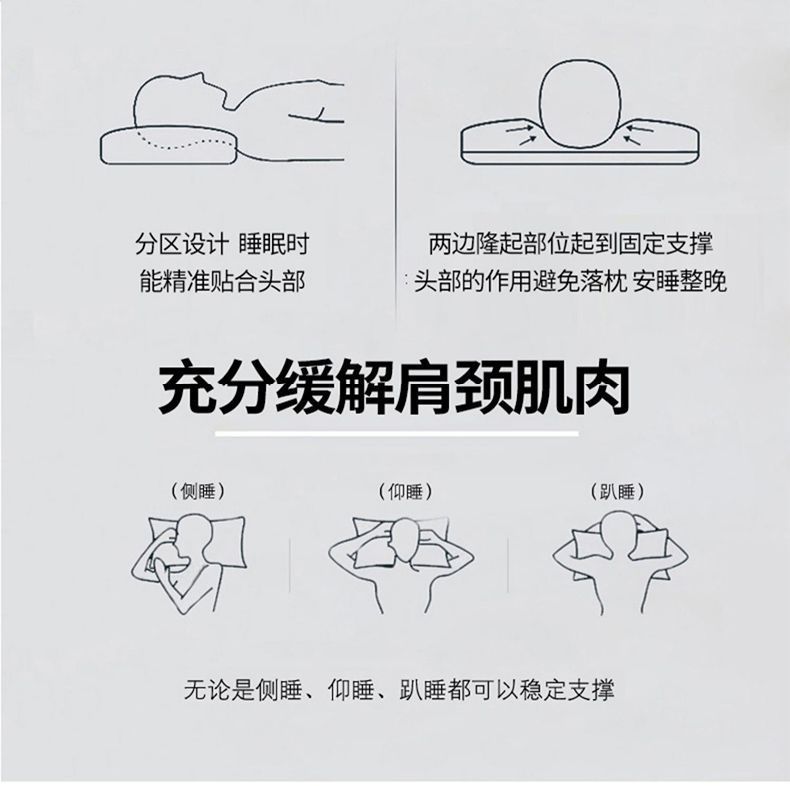 分区设计 睡眠时
能精准贴合头部

两边隆起部位起到固定支撑
头部的作用避免落枕 安睡整晚

充分缓解肩颈肌肉

（侧睡）

（仰睡）

（趴睡）

无论是侧睡、仰睡、趴睡都可以稳定支撑