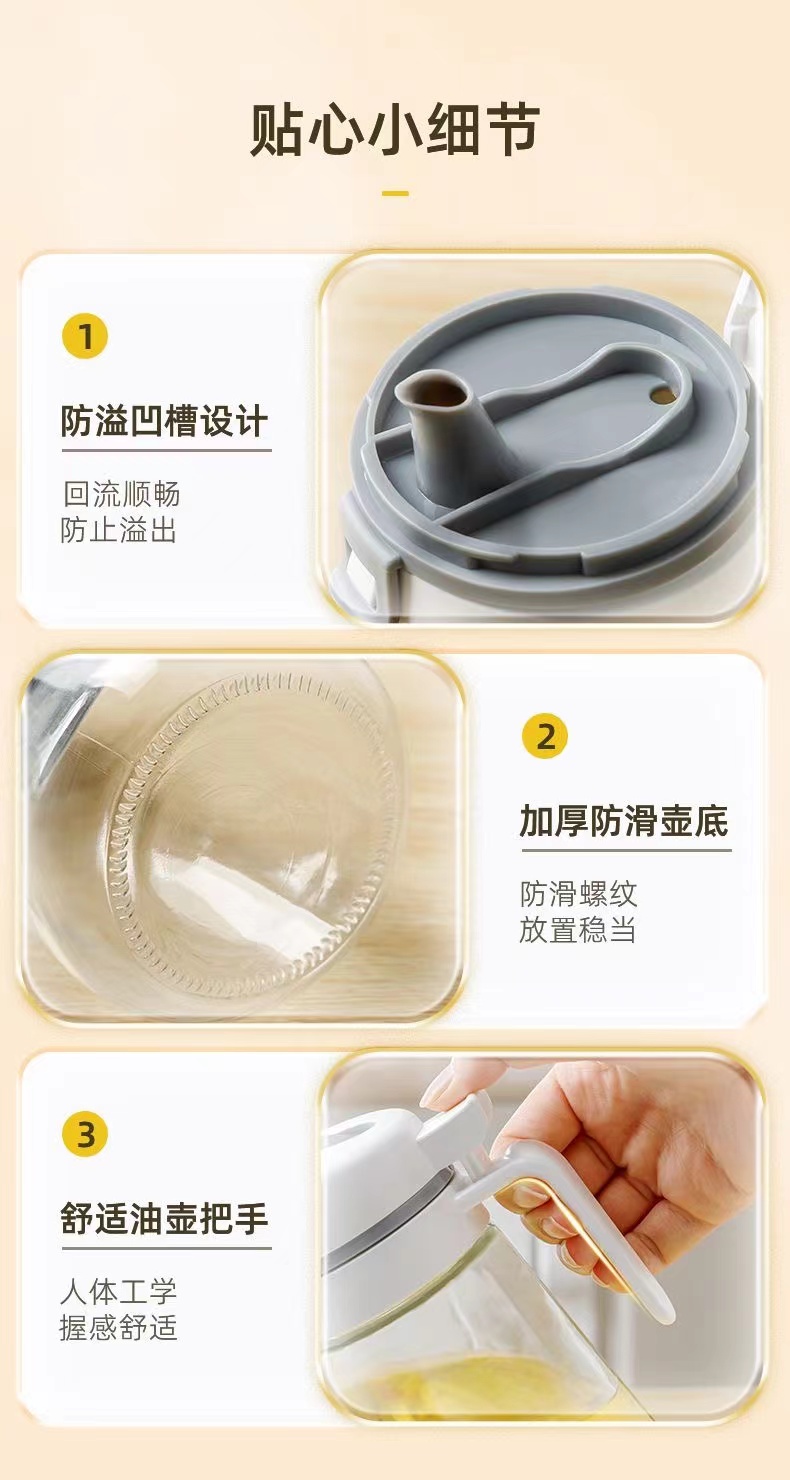 贴心小细节

1

防溢凹槽设计

回流顺畅
防止溢出

2

加厚防滑壶底

防滑螺纹
放置稳当

3

舒适油壶把手

人体工学
握感舒适