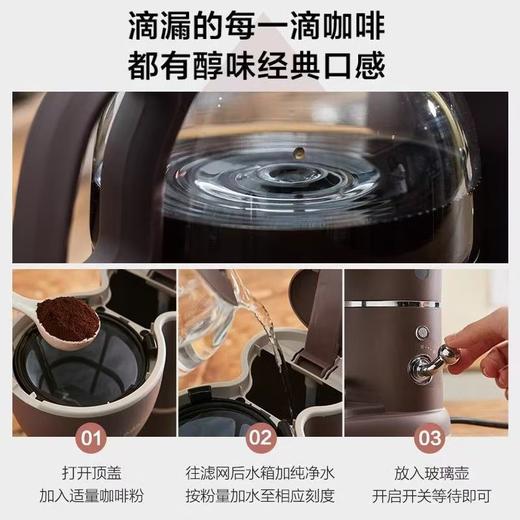 滴漏的每一滴咖啡
都有醇味经典口感

01
打开顶盖
加入适量咖啡粉

02
往滤网后水箱加纯净水
按粉量加水至相应刻度

03
放入玻璃壶
开启开关等待即可