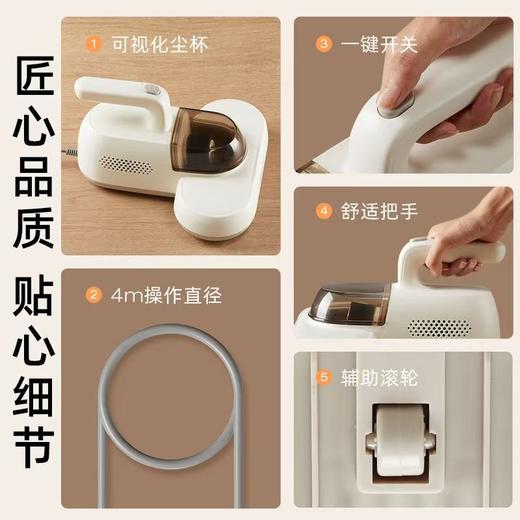 匠心品质
贴心细节

1 可视化尘杯

2 4m操作直径

3 一键开关

4 舒适把手

5 辅助滚轮