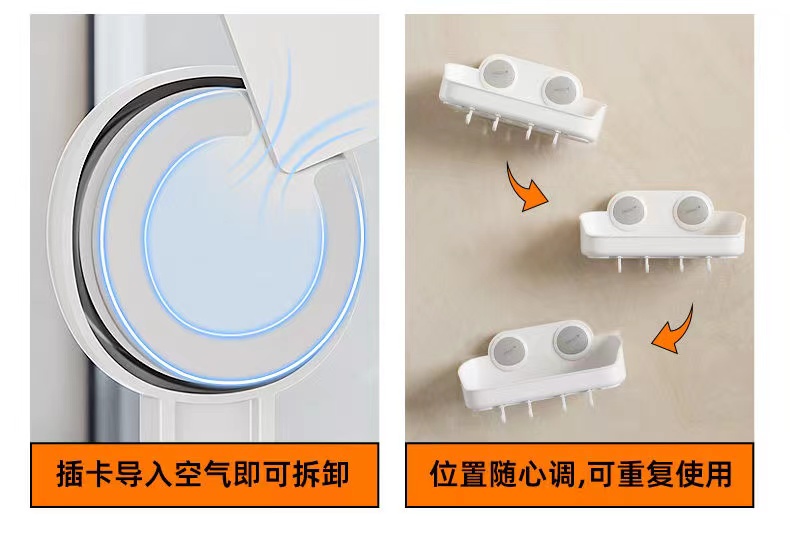 插卡导入空气即可拆卸

位置随心调,可重复使用