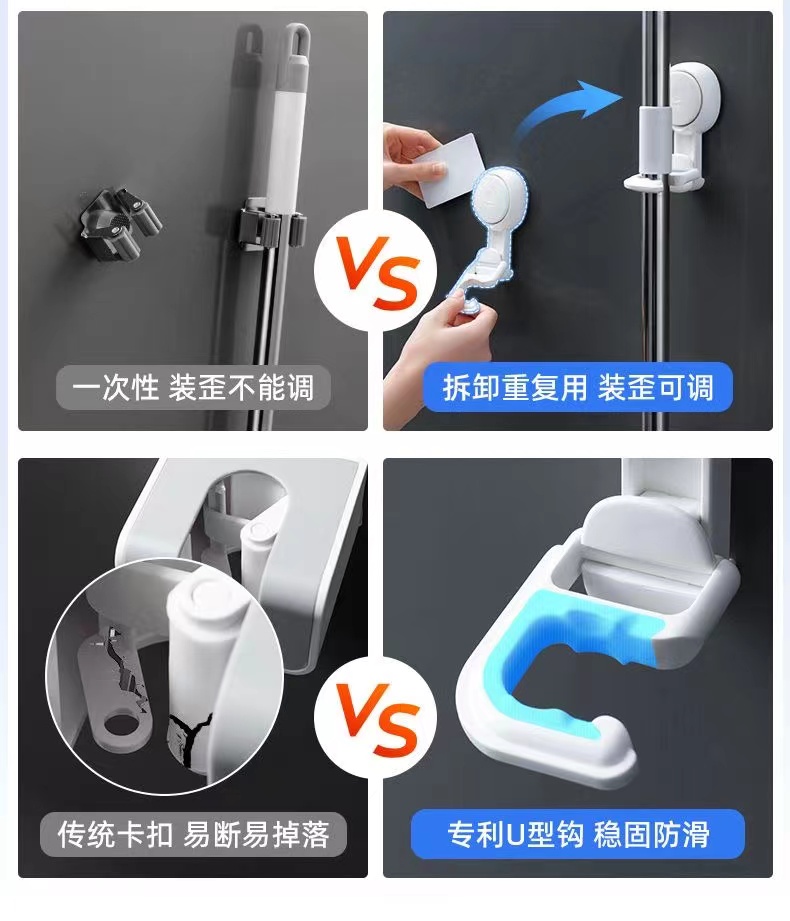 一次性 装歪不能调

VS

拆卸重复用 装歪可调

传统卡扣 易断易掉落

VS

专利U型钩 稳固防滑