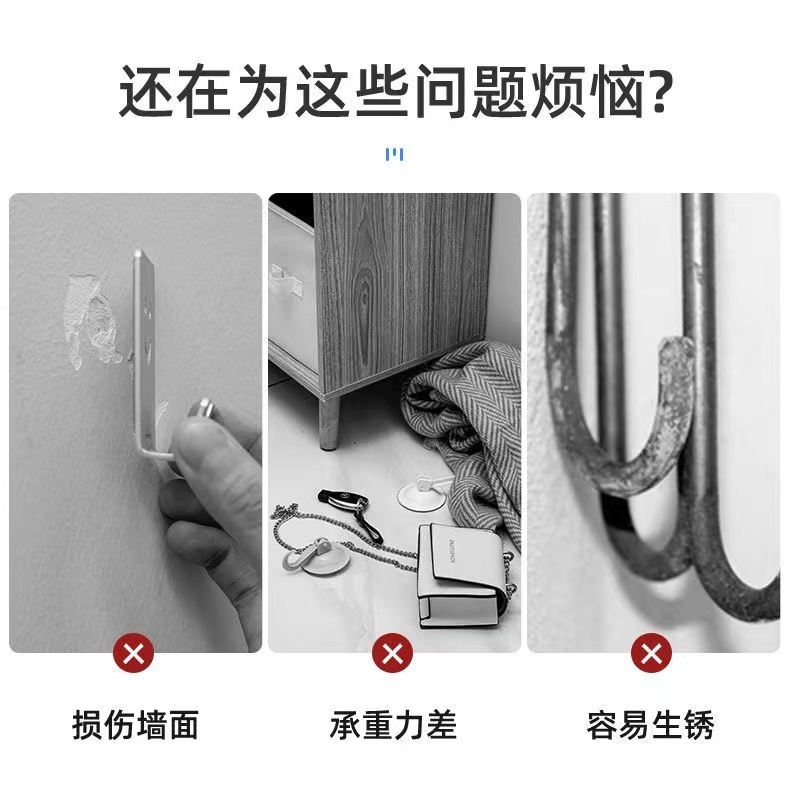 还在为这些问题烦恼?

损伤墙面

承重力差

容易生锈