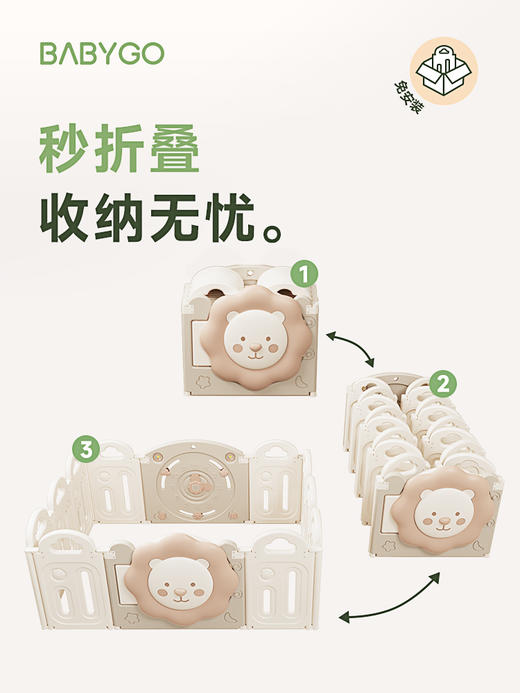 BABYGO

免安装

秒折叠
收纳无忧。

1

2

3