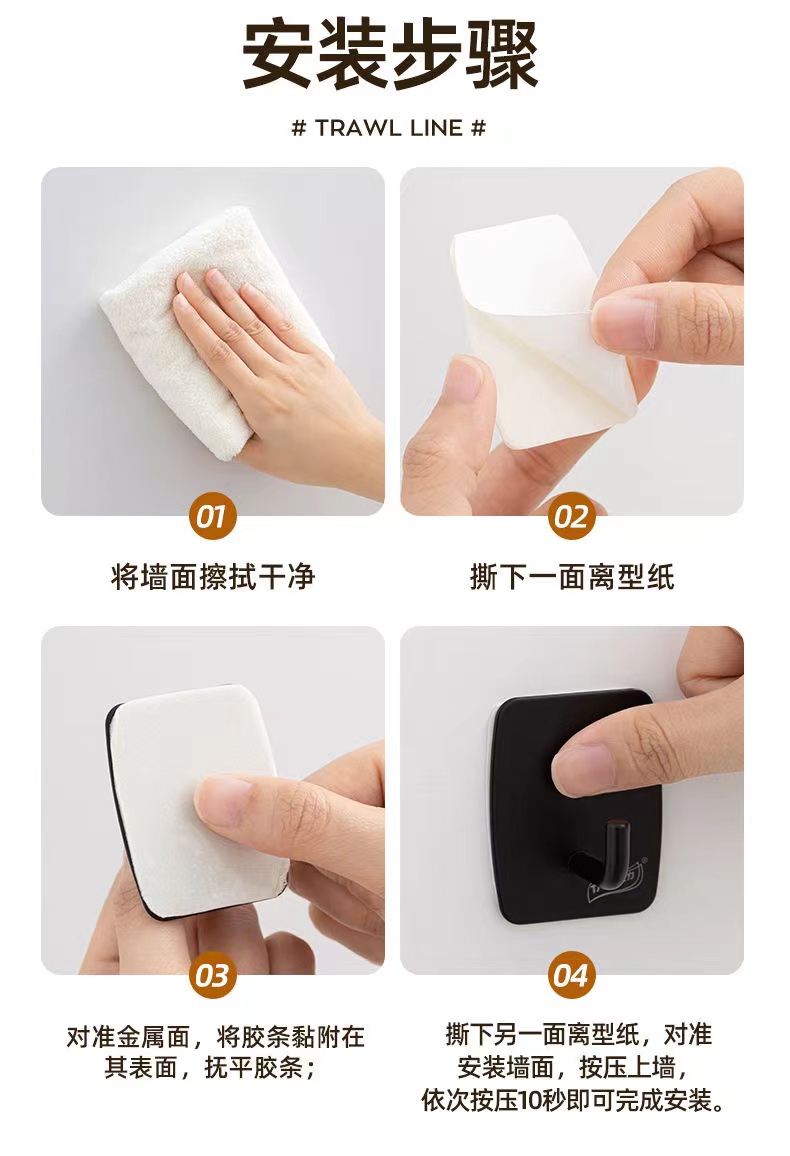 安装步骤

# TRAWL LINE #

01

将墙面擦拭干净

02

撕下一面离型纸

03

对准金属面，将胶条黏附在其表面，抚平胶条；

04

撕下另一面离型纸，对准安装墙面，按压上墙，依次按压10秒即可完成安装。