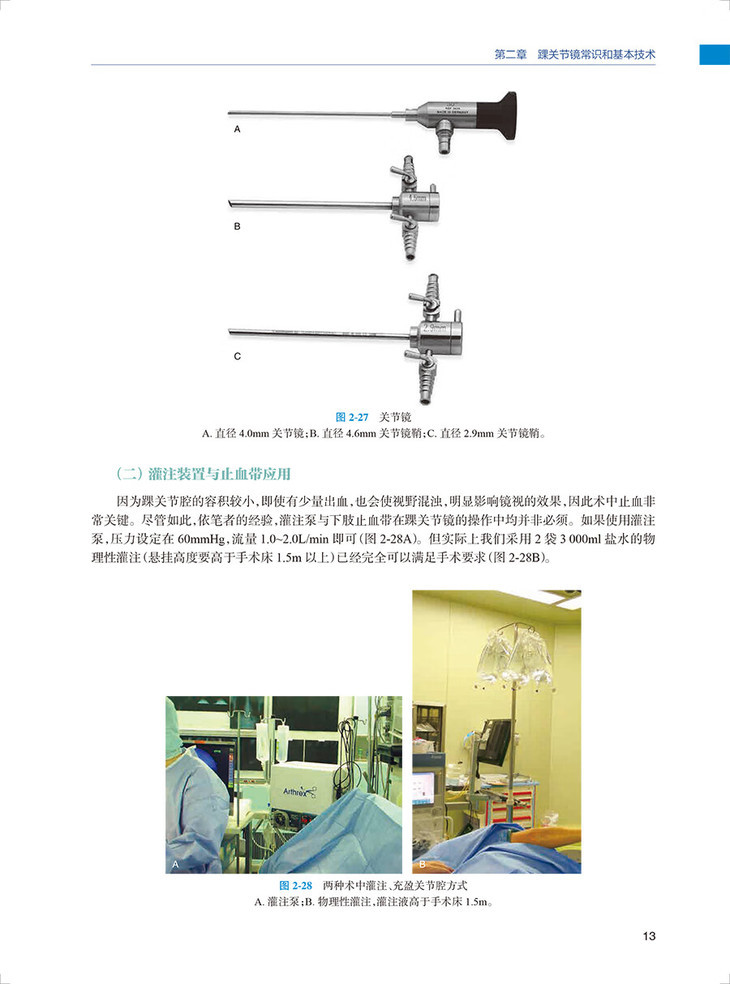 第二章　踝关节镜常识和基本技术

A

B

C

图 2-27　关节镜
A. 直径 4.0mm 关节镜；B. 直径 4.6mm 关节镜鞘；C. 直径 2.9mm 关节镜鞘。

（二）灌注装置与止血带应用

因为踝关节腔的容积较小，即使有少量出血，也会使视野混浊，明显影响镜视的效果，因此术中止血非常关键。尽管如此，依笔者的经验，灌注泵与下肢止血带在踝关节镜的操作中均并非必须。如果使用灌注泵，压力设定在 60mmHg，流量 1.0~2.0L/min 即可（图 2-28A）。但实际上我们采用 2 袋 3 000ml 盐水的物理性灌注（悬挂高度要高于手术床 1.5m 以上）已经完全可以满足手术要求（图 2-28B）。

Arthrex

A

B

图 2-28　两种术中灌注、充盈关节腔方式
A. 灌注泵；B. 物理性灌注，灌注液高于手术床 1.5m。

13