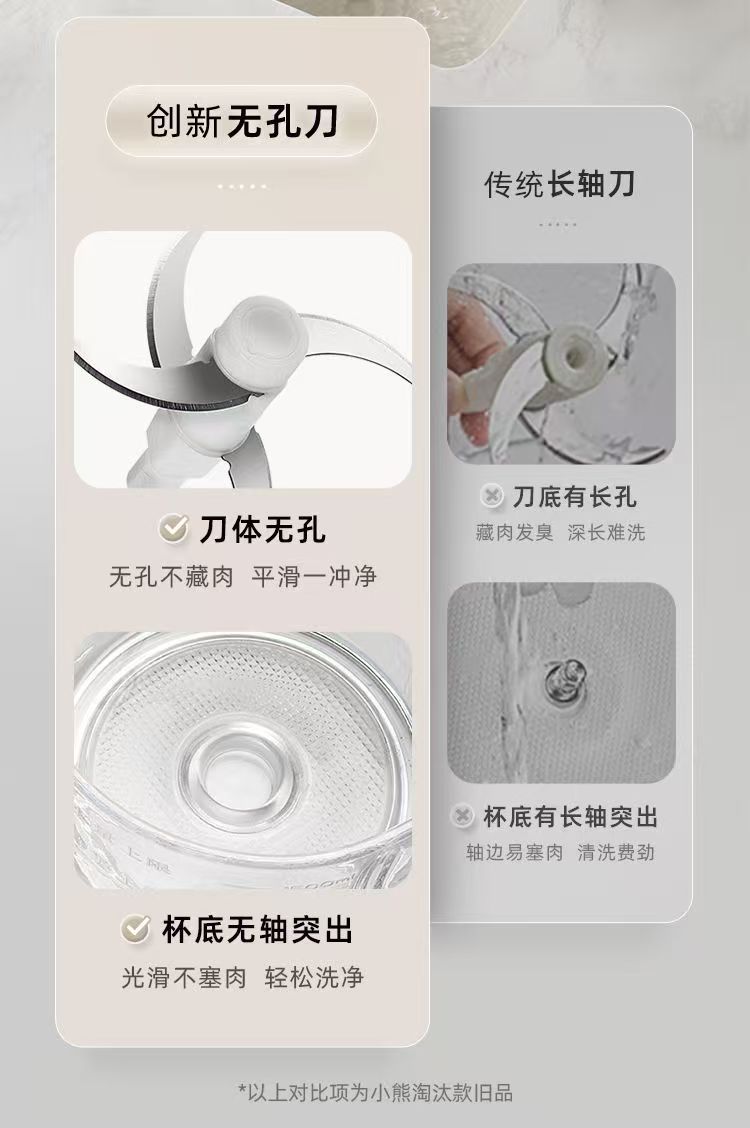 创新无孔刀

刀体无孔

无孔不藏肉 平滑一冲净

杯底无轴突出

光滑不塞肉 轻松洗净

传统长轴刀

刀底有长孔

藏肉发臭 深长难洗

杯底有长轴突出

轴边易塞肉 清洗费劲

*以上对比项为小熊淘汰款旧品