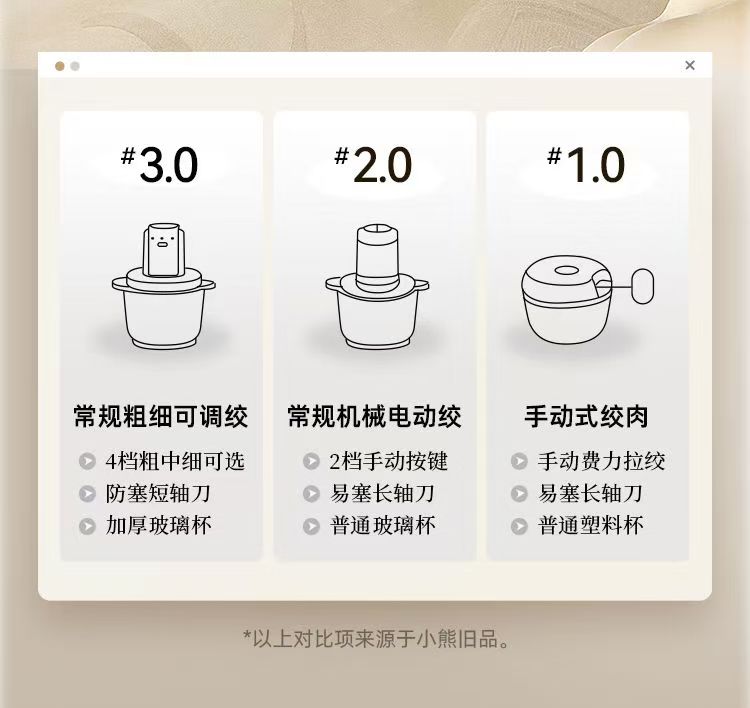 ×

#3.0

常规粗细可调绞

4档粗中细可选
防塞短轴刀
加厚玻璃杯

#2.0

常规机械电动绞

2档手动按键
易塞长轴刀
普通玻璃杯

#1.0

手动式绞肉

手动费力拉绞
易塞长轴刀
普通塑料杯

*以上对比项来源于小熊旧品。