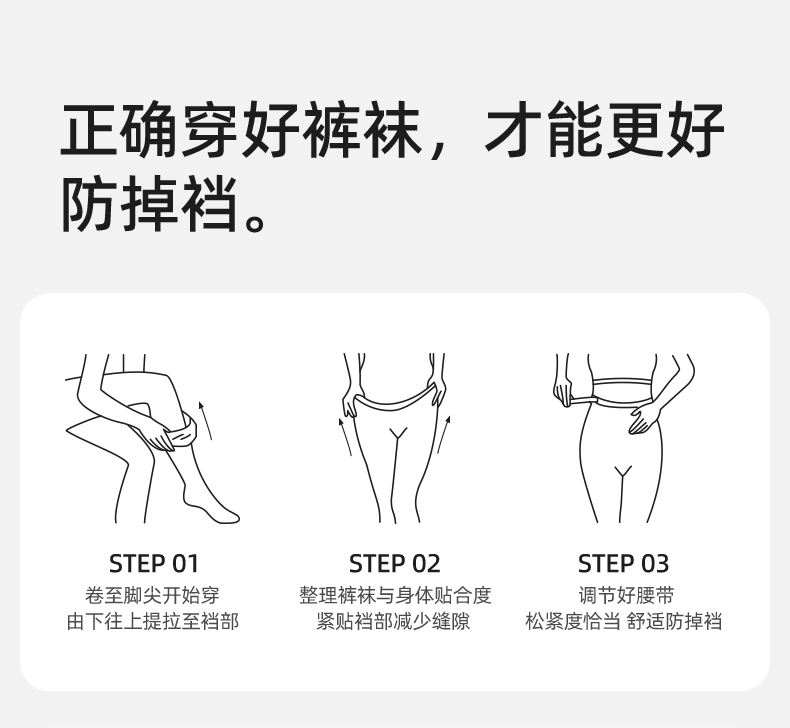 正确穿好裤袜，才能更好防掉裆。

STEP 01
卷至脚尖开始穿
由下往上提拉至裆部

STEP 02
整理裤袜与身体贴合度
紧贴裆部减少缝隙

STEP 03
调节好腰带
松紧度恰当 舒适防掉裆