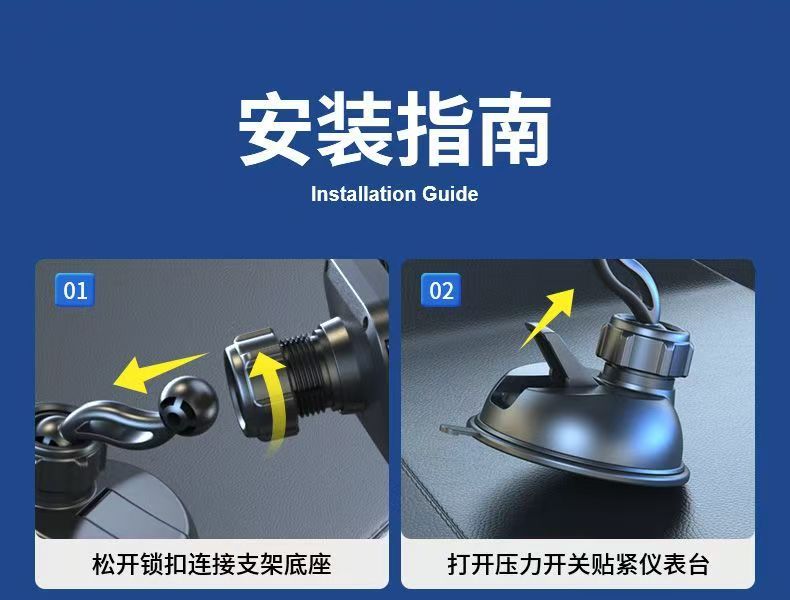 安装指南
Installation Guide

01

松开锁扣连接支架底座

02

打开压力开关贴紧仪表台