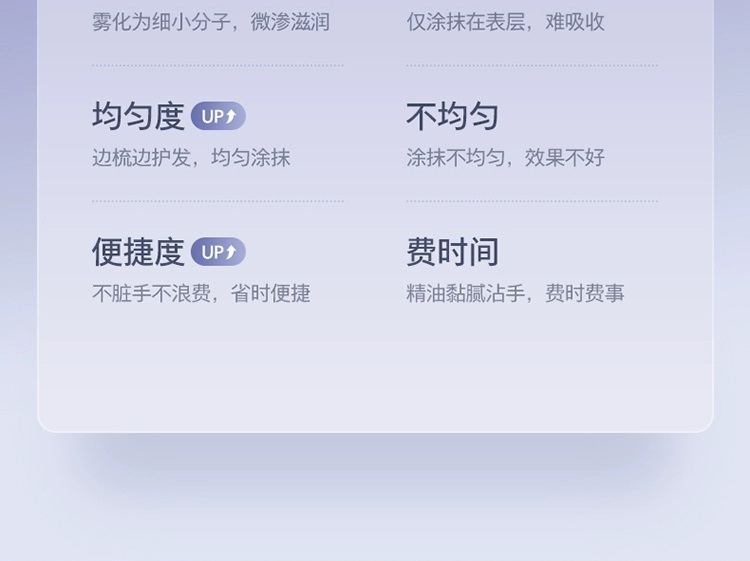 雾化为细小分子，微渗滋润

均匀度 UP

边梳边护发，均匀涂抹

便捷度 UP

不脏手不浪费，省时便捷

仅涂抹在表层，难吸收

不均匀

涂抹不均匀，效果不好

费时间

精油黏腻沾手，费时费事