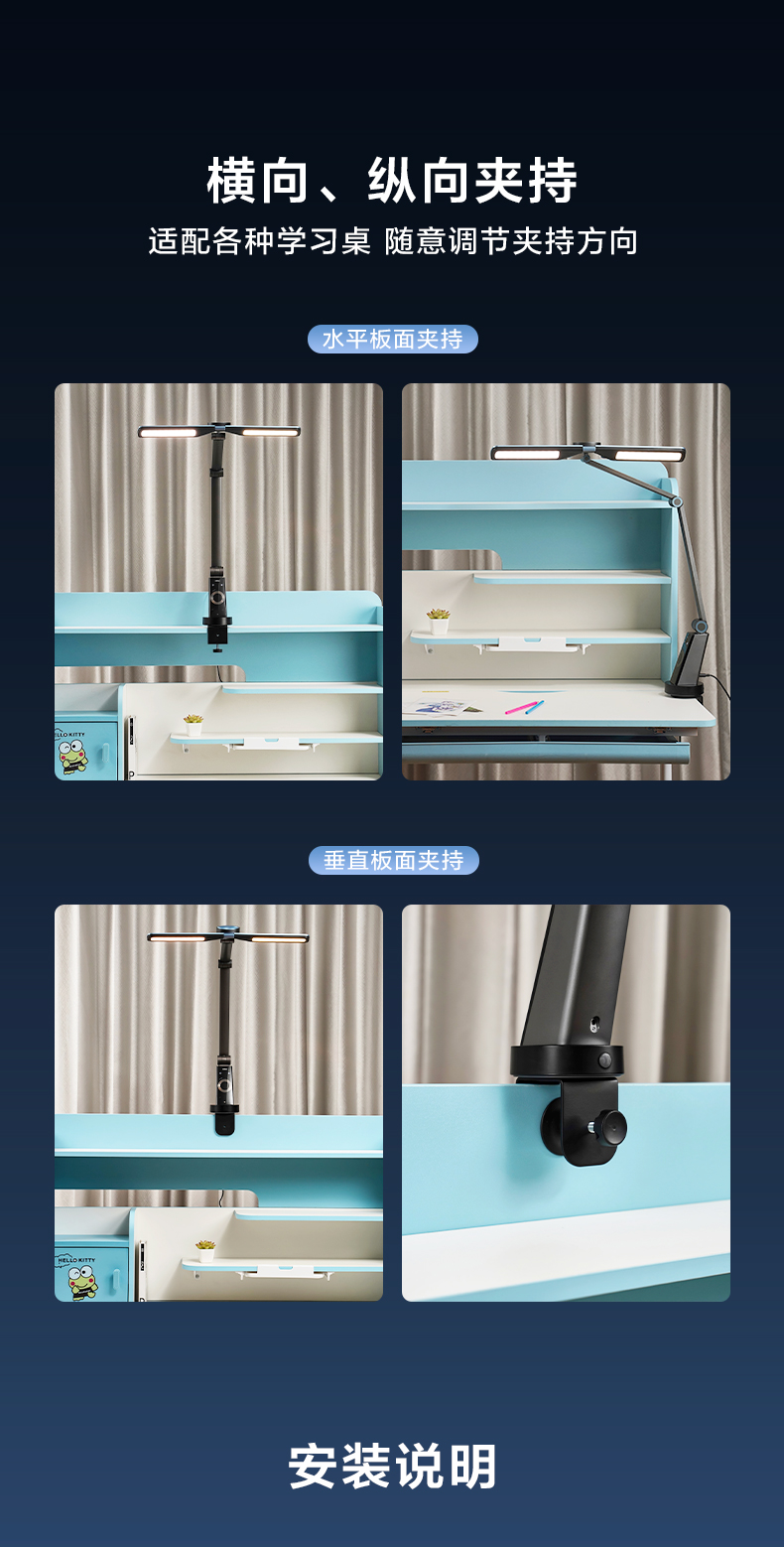 横向、纵向夹持

适配各种学习桌 随意调节夹持方向

水平板面夹持

HELLO KITTY

垂直板面夹持

HELLO KITTY

安装说明