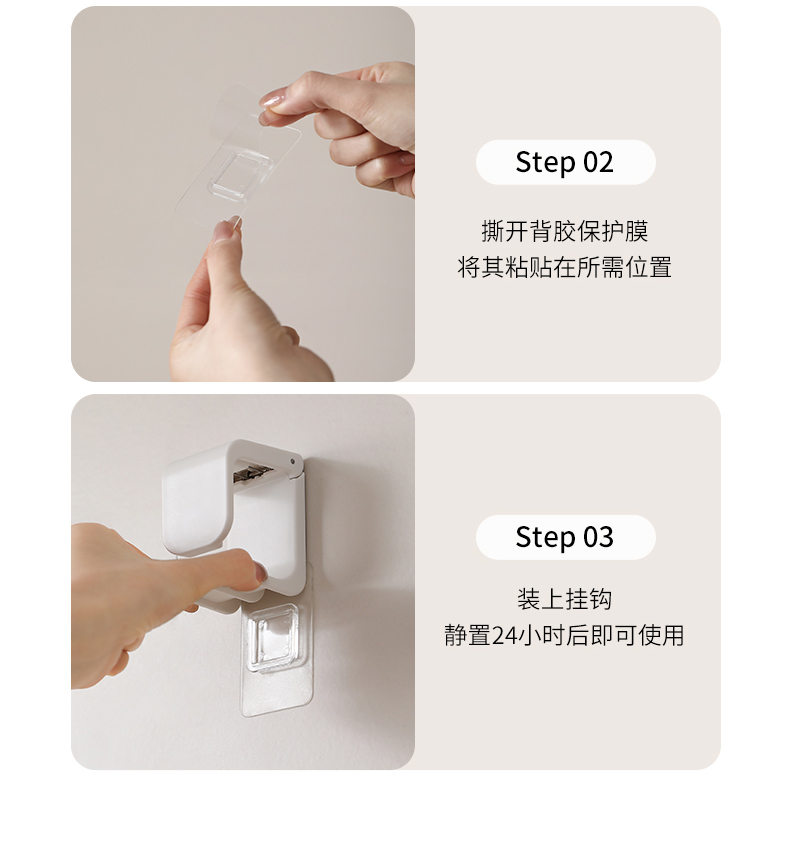 Step 02

撕开背胶保护膜
将其粘贴在所需位置

Step 03

装上挂钩
静置24小时后即可使用