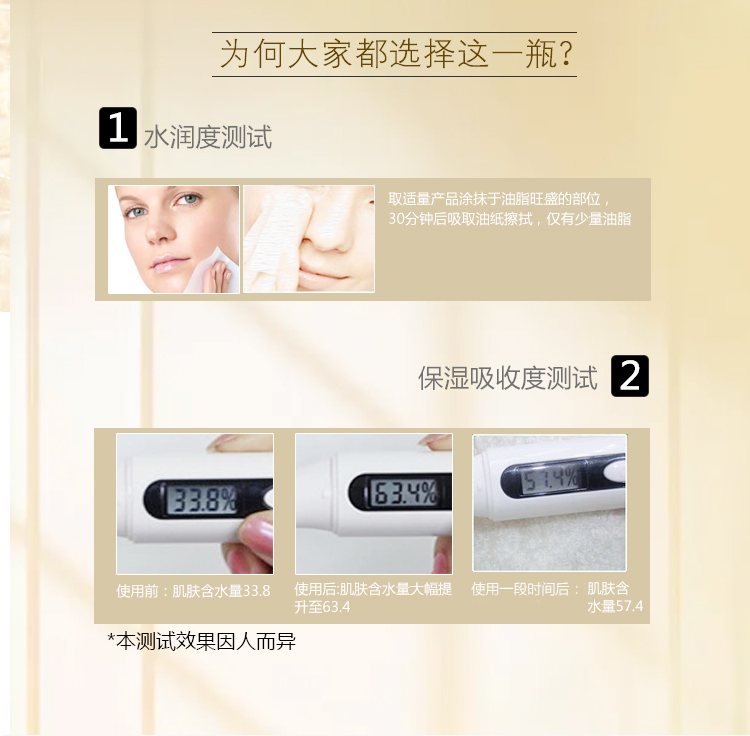 为何大家都选择这一瓶?

1 水润度测试

取适量产品涂抹于油脂旺盛的部位，30分钟后吸取油纸擦拭，仅有少量油脂

保湿吸收度测试 2

33.8%

63.4%

57.4%

使用前：肌肤含水量33.8

使用后:肌肤含水量大幅提升至63.4

使用一段时间后： 肌肤含水量57.4

*本测试效果因人而异