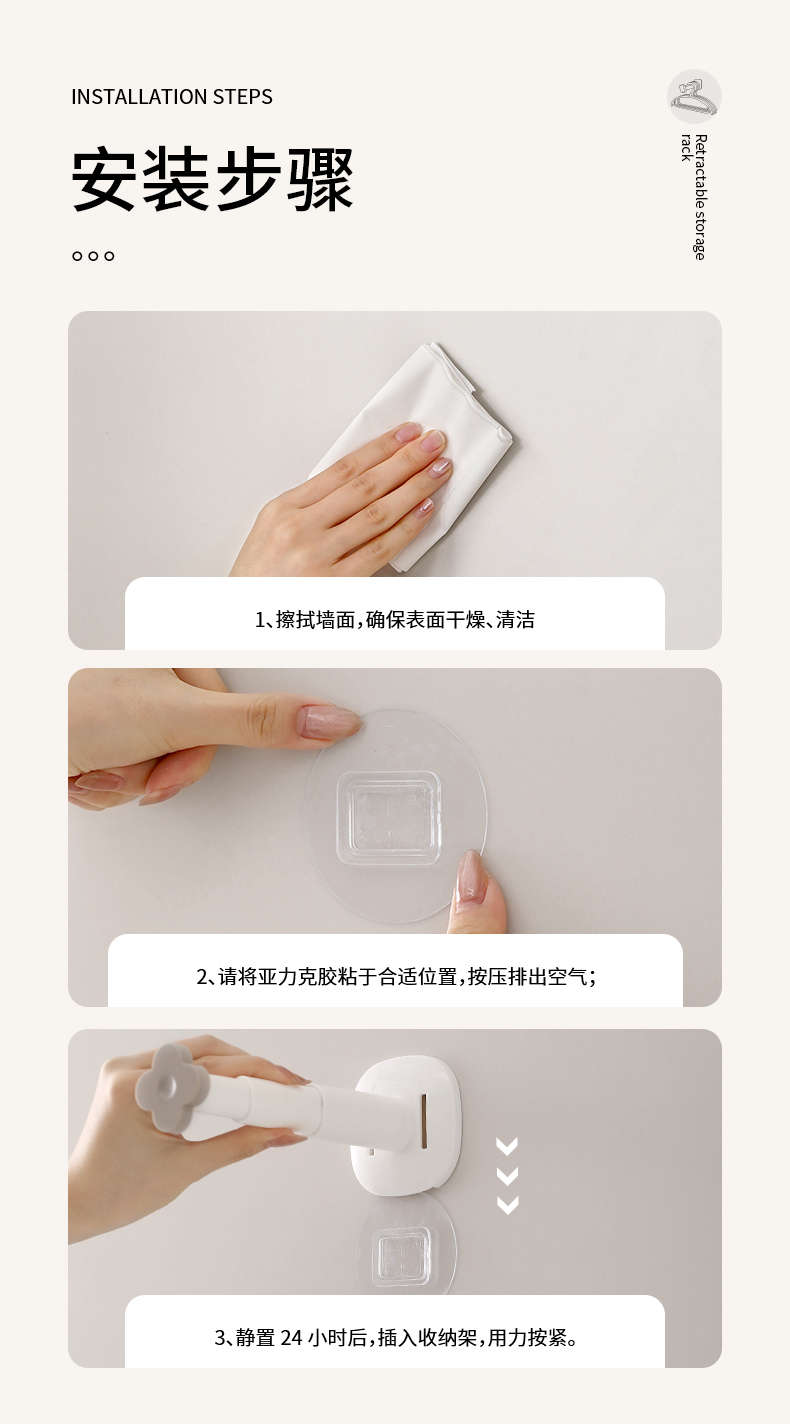 INSTALLATION STEPS

安装步骤

Retractable storage rack

1、擦拭墙面，确保表面干燥、清洁

2、请将亚力克胶粘于合适位置，按压排出空气；

3、静置 24 小时后，插入收纳架，用力按紧。