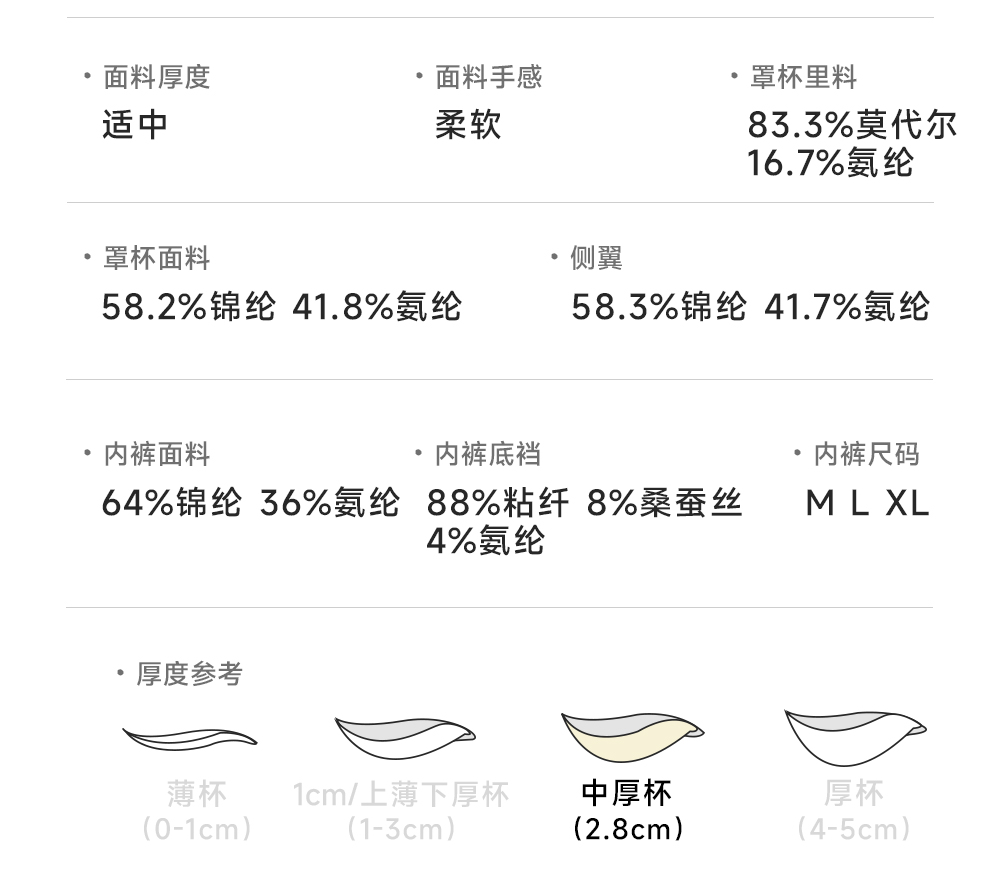 • 面料厚度
适中

• 面料手感
柔软

• 罩杯里料
83.3%莫代尔
16.7%氨纶

• 罩杯面料
58.2%锦纶 41.8%氨纶

• 侧翼
58.3%锦纶 41.7%氨纶

• 内裤面料
64%锦纶 36%氨纶

• 内裤底裆
88%粘纤 8%桑蚕丝
4%氨纶

• 内裤尺码
M L XL

• 厚度参考

薄杯
(0-1cm)

1cm/上薄下厚杯
(1-3cm)

中厚杯
(2.8cm)

厚杯
(4-5cm)