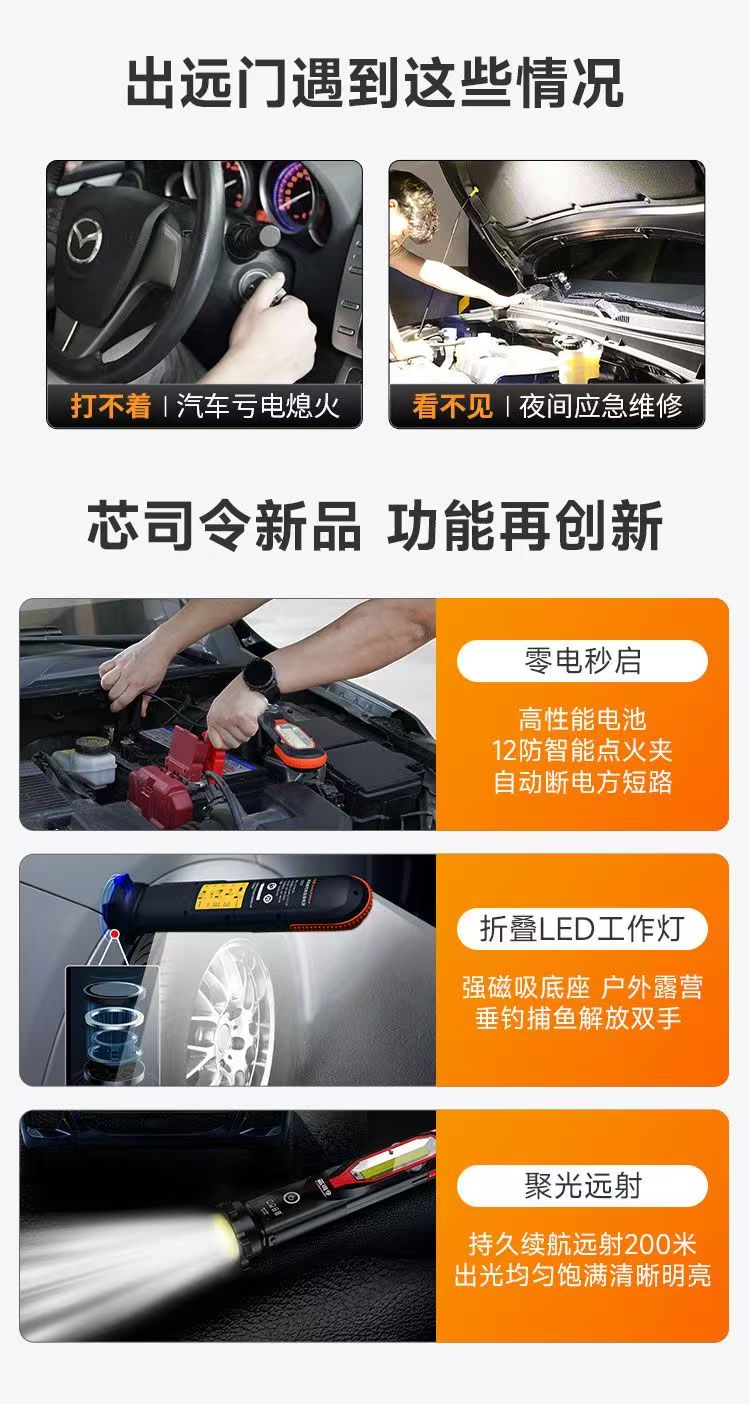 出远门遇到这些情况

打不着 | 汽车亏电熄火

看不见 | 夜间应急维修

芯司令新品 功能再创新

零电秒启

高性能电池
12防智能点火夹
自动断电方短路

折叠LED工作灯

强磁吸底座 户外露营
垂钓捕鱼解放双手

聚光远射

持久续航远射200米
出光均匀饱满清晰明亮