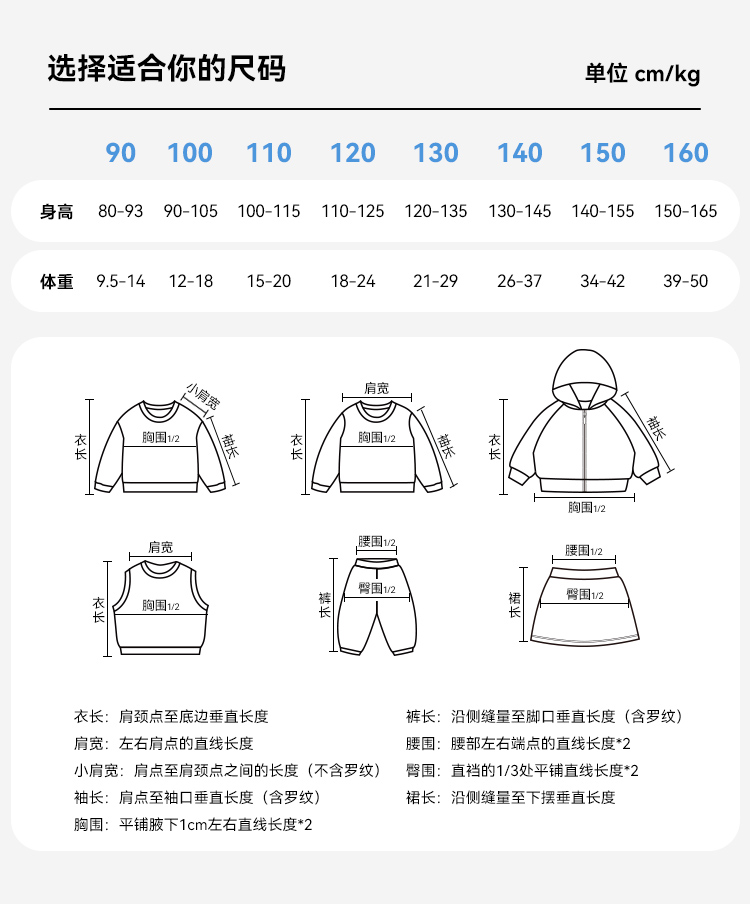 选择适合你的尺码

单位 cm/kg

| | 90 | 100 | 110 | 120 | 130 | 140 | 150 | 160 |
|---|---|---|---|---|---|---|---|---|
| 身高 | 80-93 | 90-105 | 100-115 | 110-125 | 120-135 | 130-145 | 140-155 | 150-165 |
| 体重 | 9.5-14 | 12-18 | 15-20 | 18-24 | 21-29 | 26-37 | 34-42 | 39-50 |

小肩宽
衣长
胸围1/2
袖长

肩宽
衣长
胸围1/2
袖长

衣长
袖长
胸围1/2

肩宽
衣长
胸围1/2

腰围1/2
裤长
臀围1/2

腰围1/2
裙长
臀围1/2

衣长：肩颈点至底边垂直长度
肩宽：左右肩点的直线长度
小肩宽：肩点至肩颈点之间的长度（不含罗纹）
袖长：肩点至袖口垂直长度（含罗纹）
胸围：平铺腋下1cm左右直线长度*2

裤长：沿侧缝量至脚口垂直长度（含罗纹）
腰围：腰部左右端点的直线长度*2
臀围：直裆的1/3处平铺直线长度*2
裙长：沿侧缝量至下摆垂直长度