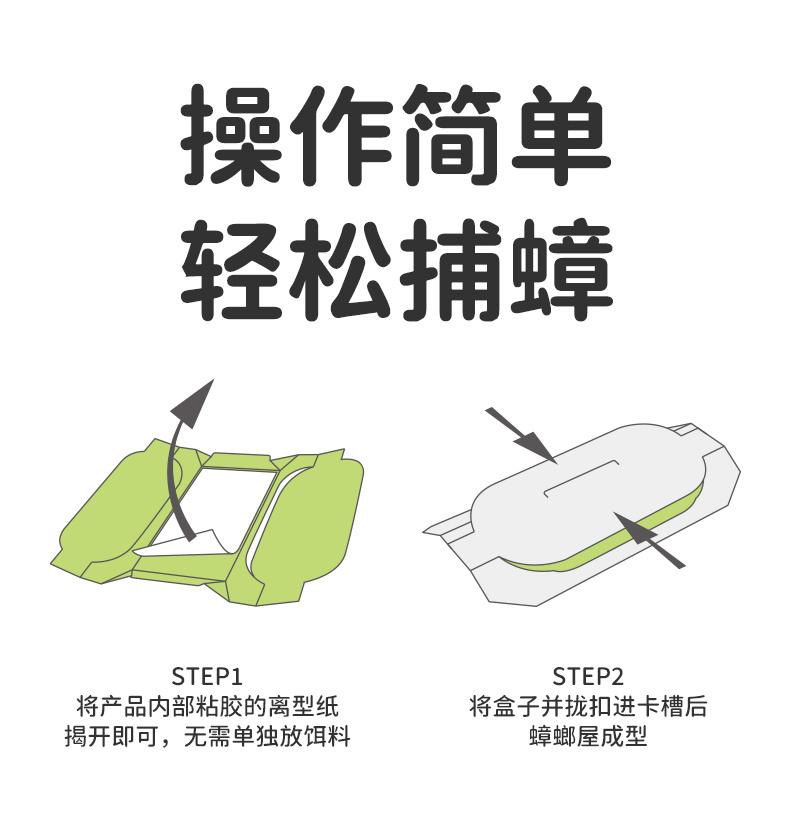 操作简单
轻松捕蟑

STEP1
将产品内部粘胶的离型纸揭开即可，无需单独放饵料

STEP2
将盒子并拢扣进卡槽后蟑螂屋成型